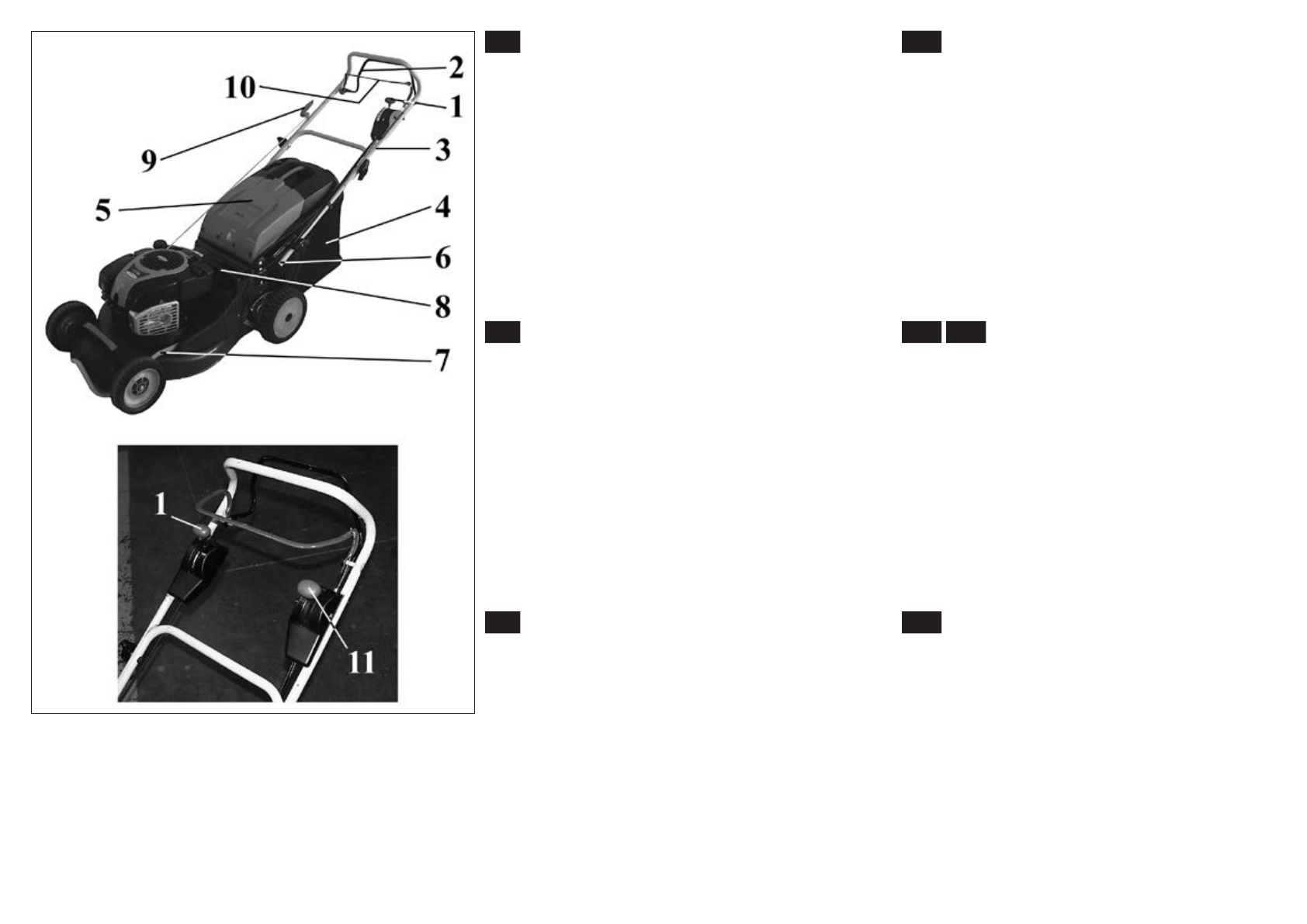 2
10
1
9
3
5
4
6
8
7
1
11