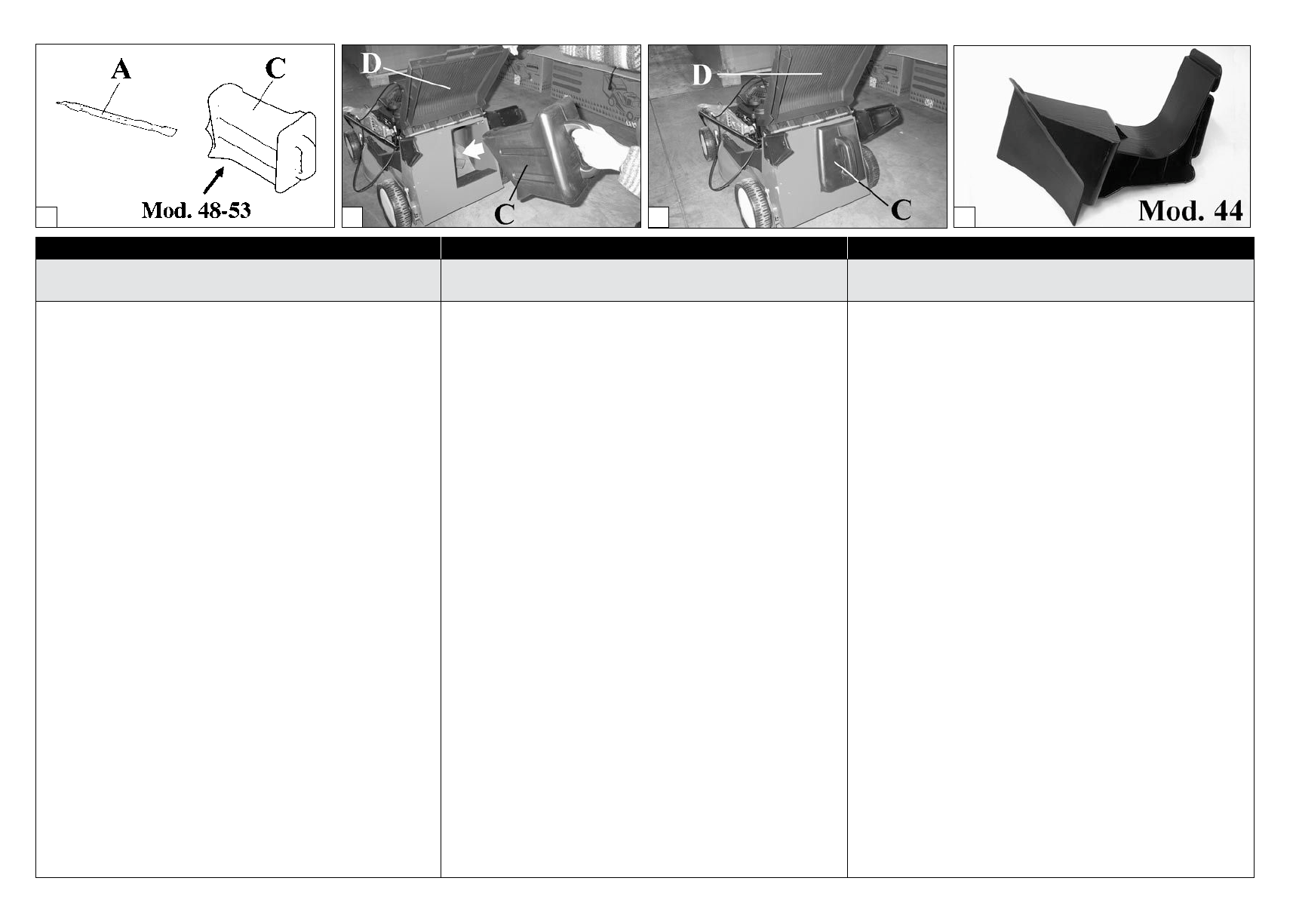 A
C
Mod. 48-53

D
C

D
C

Mod. 44