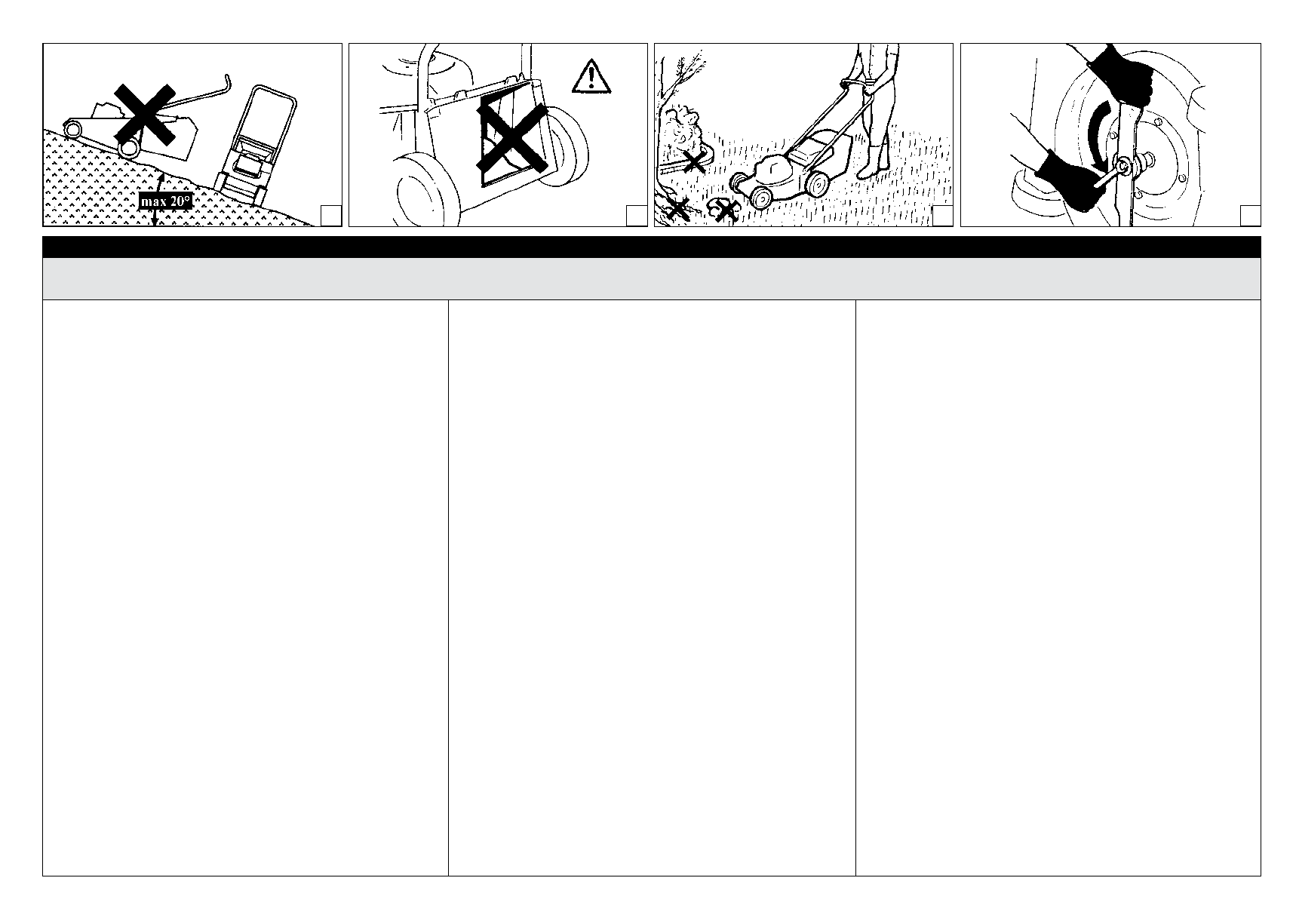 max 20°