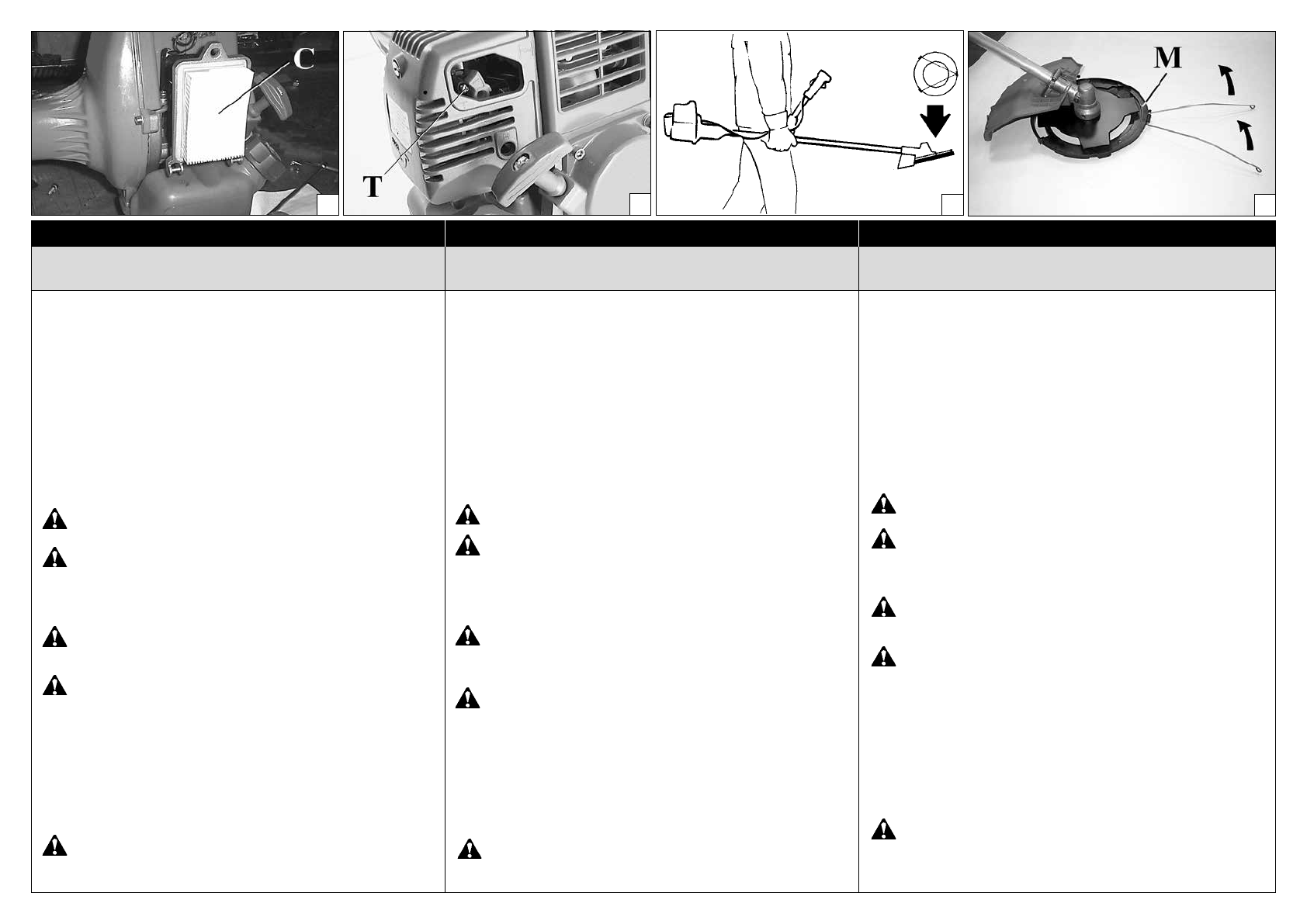 C

T

M