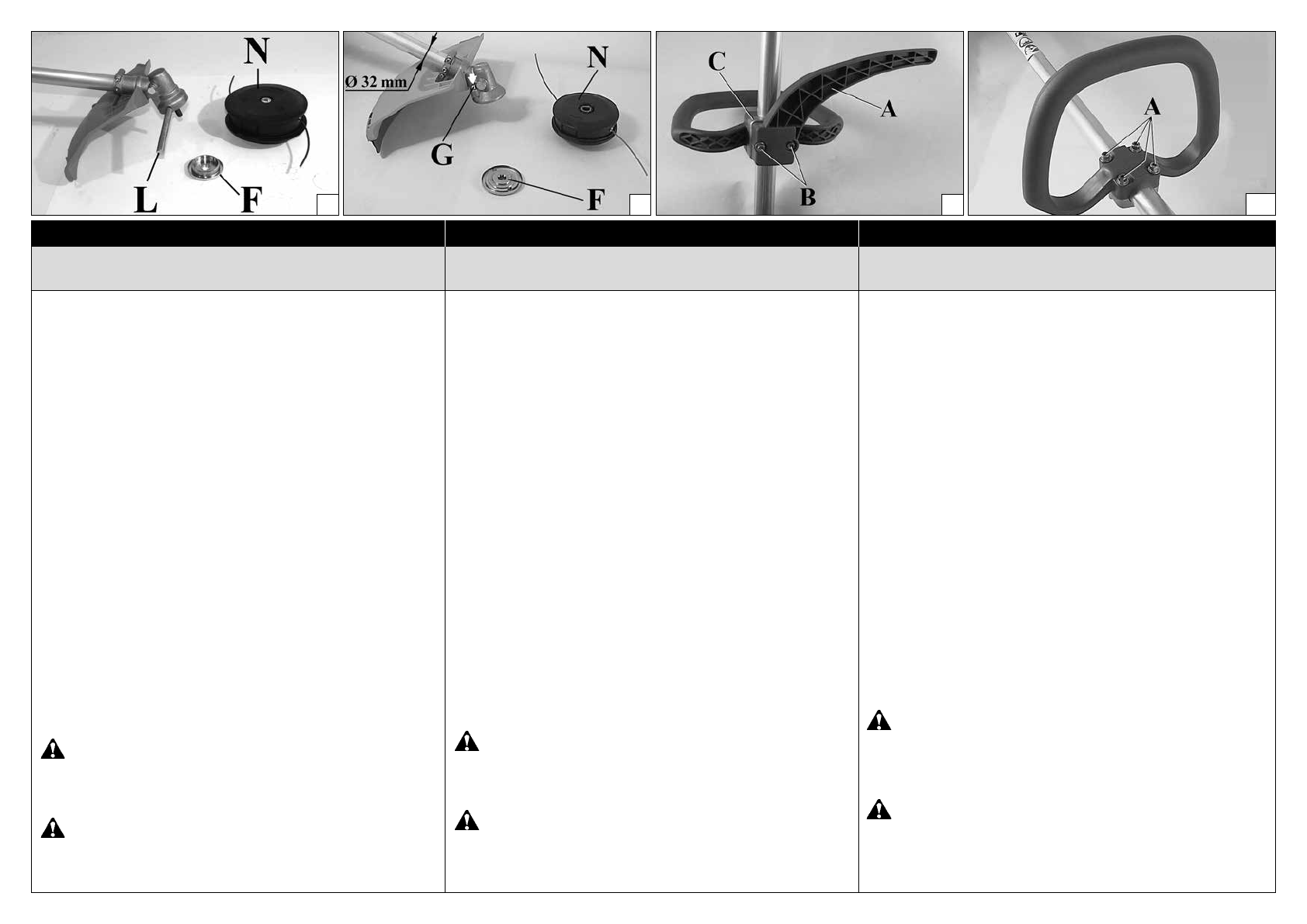 N

L

F

Ø 32 mm

N

G

F

C

A

B

A