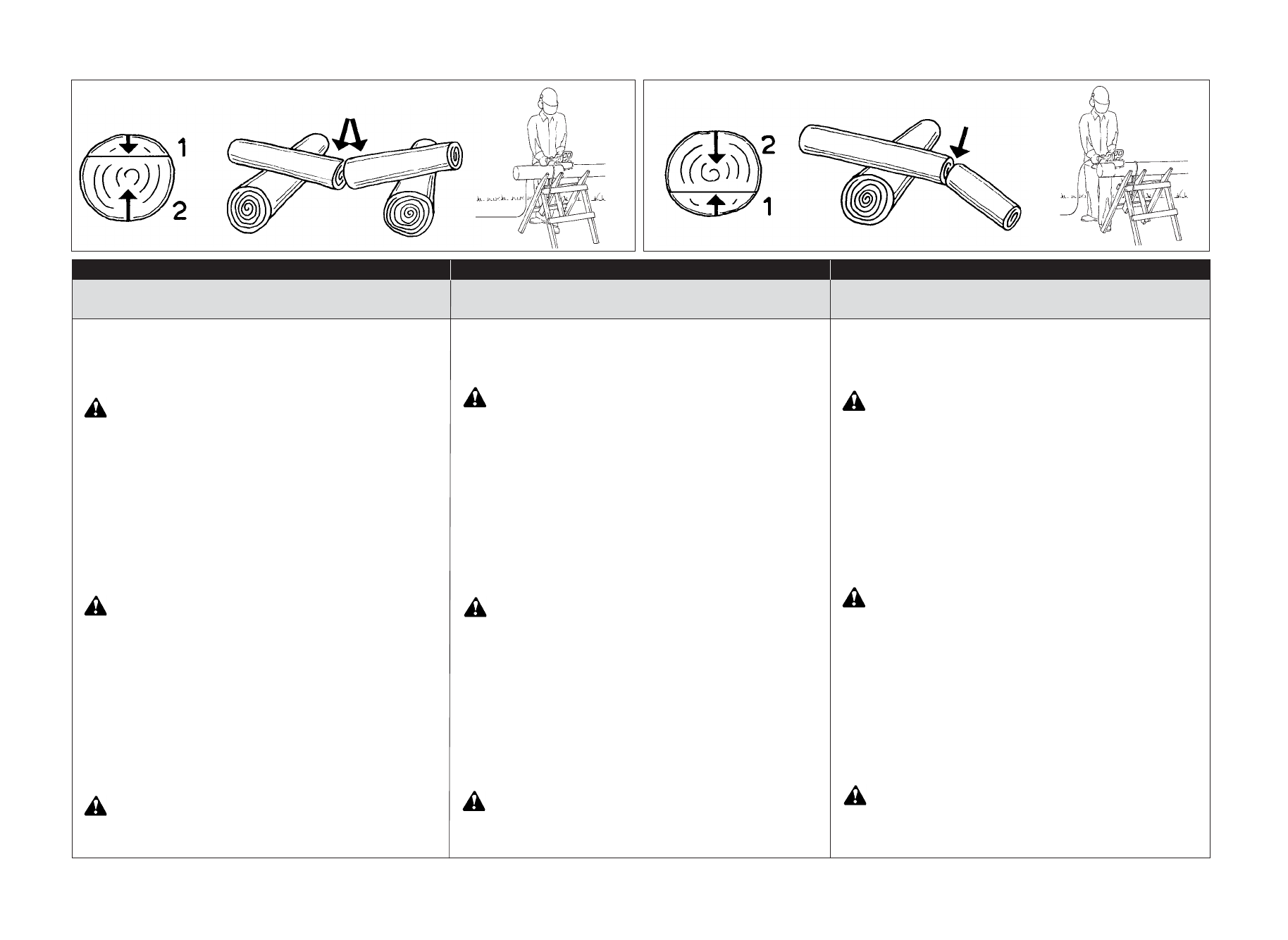 1

2

2

1