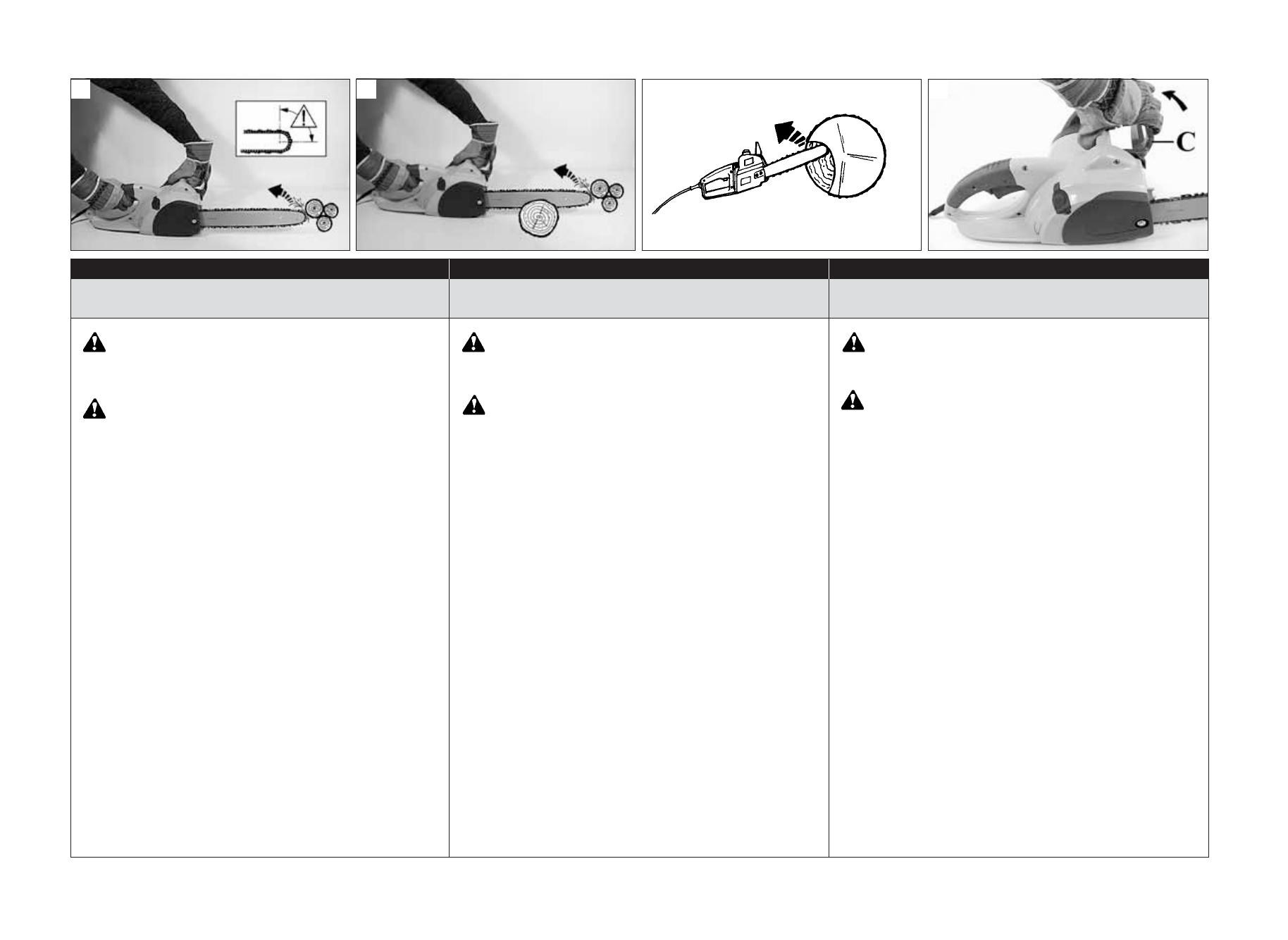 C