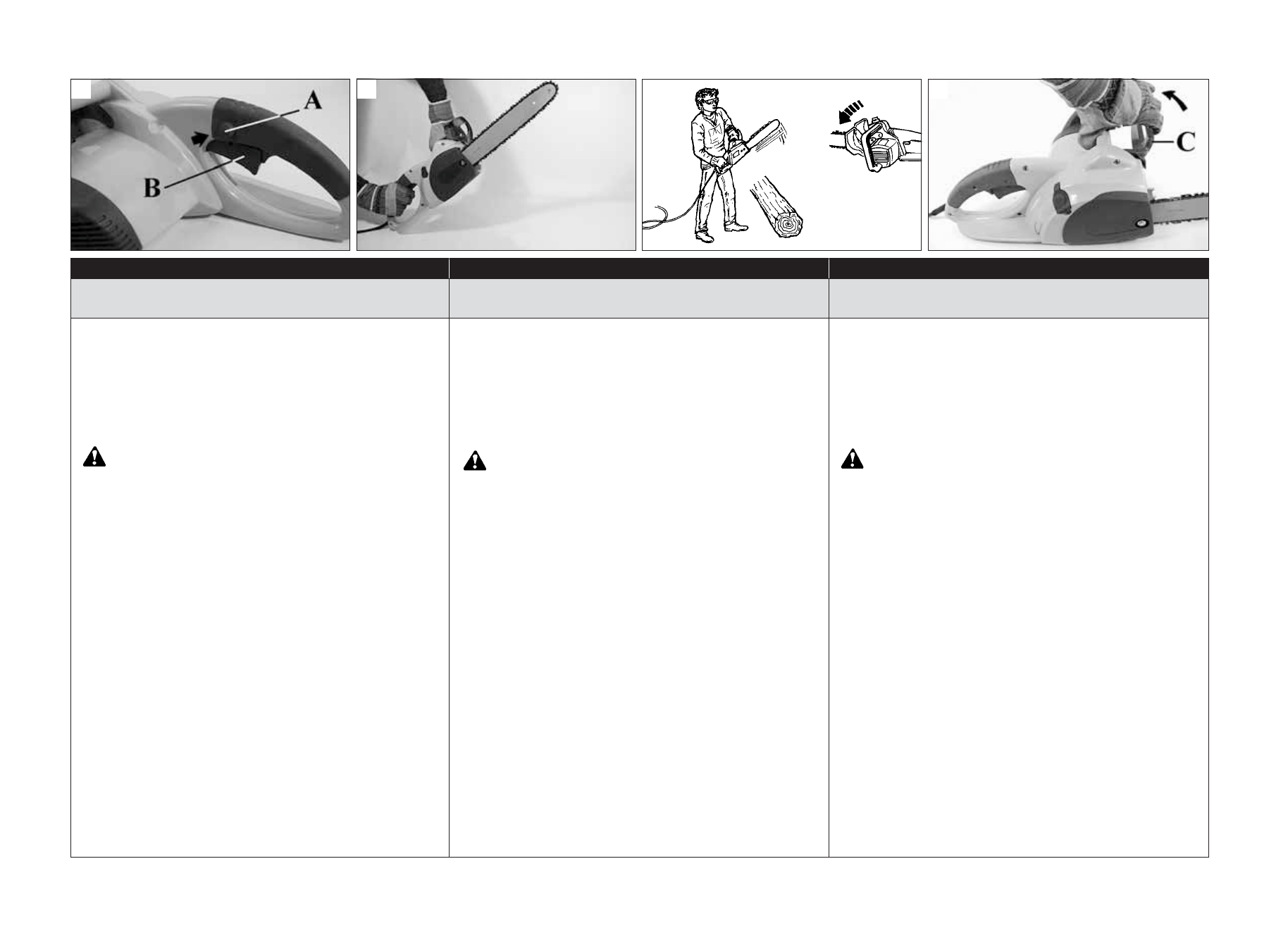 A

B

C