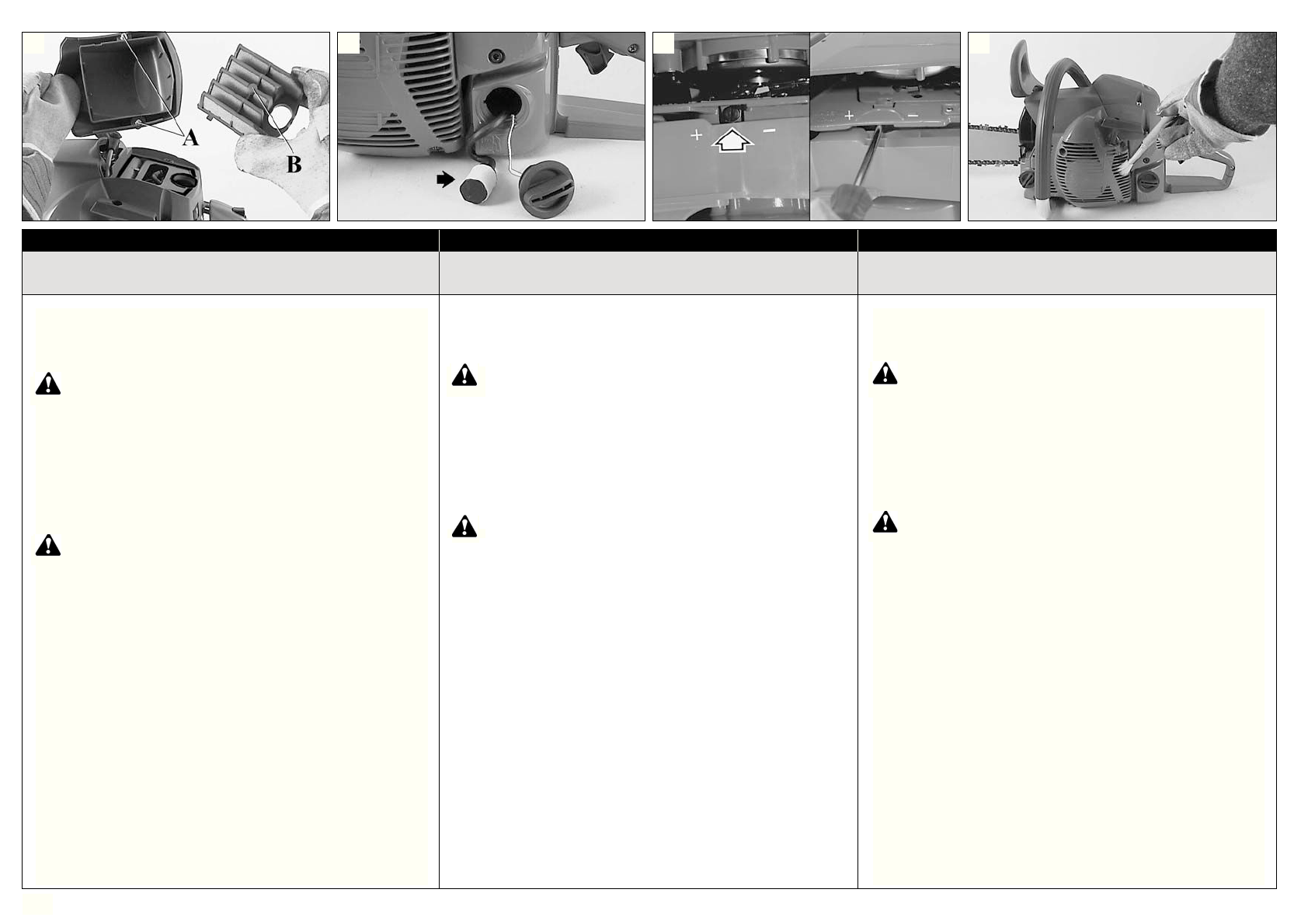 A

B

+ −

+ −