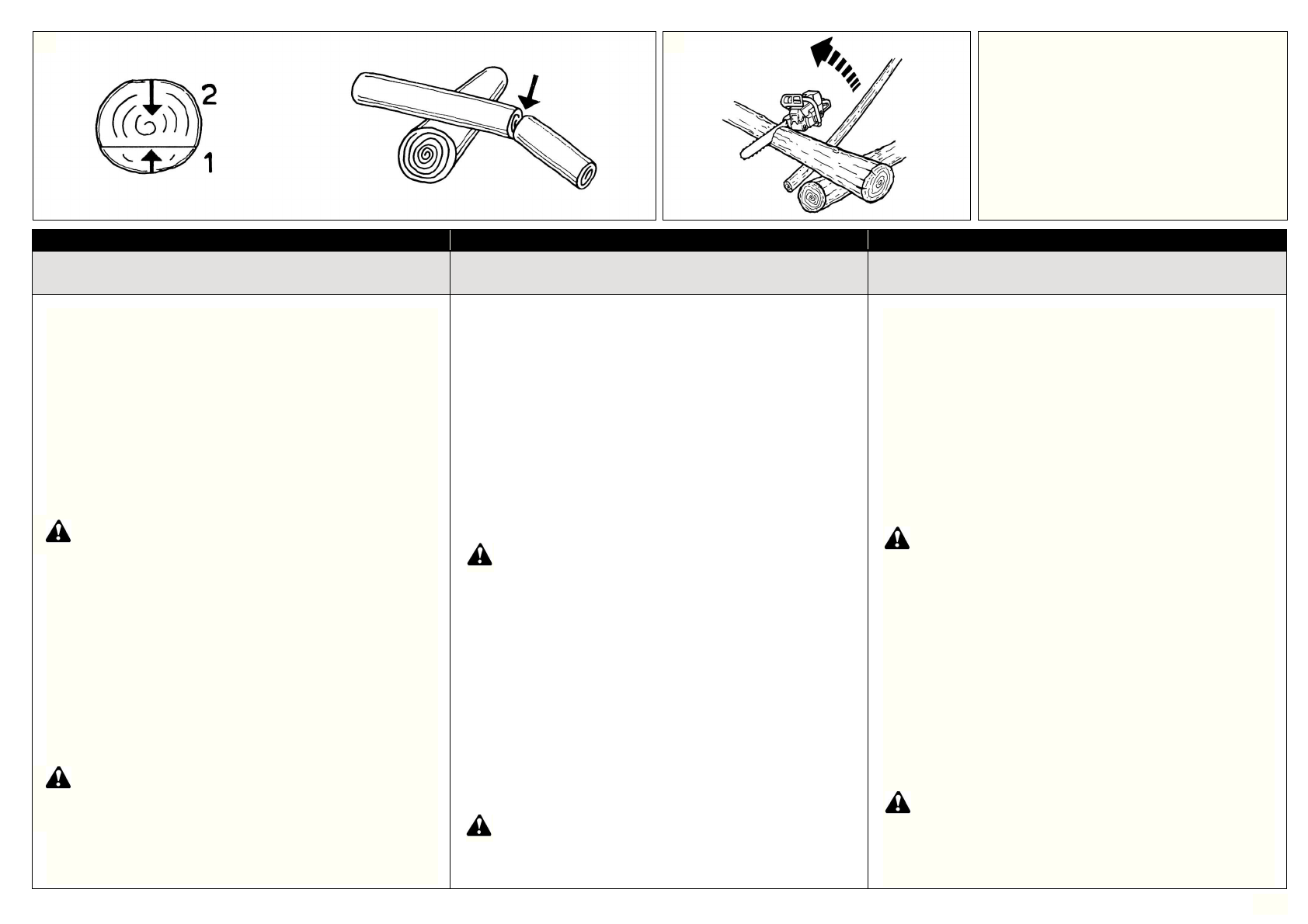 2

1