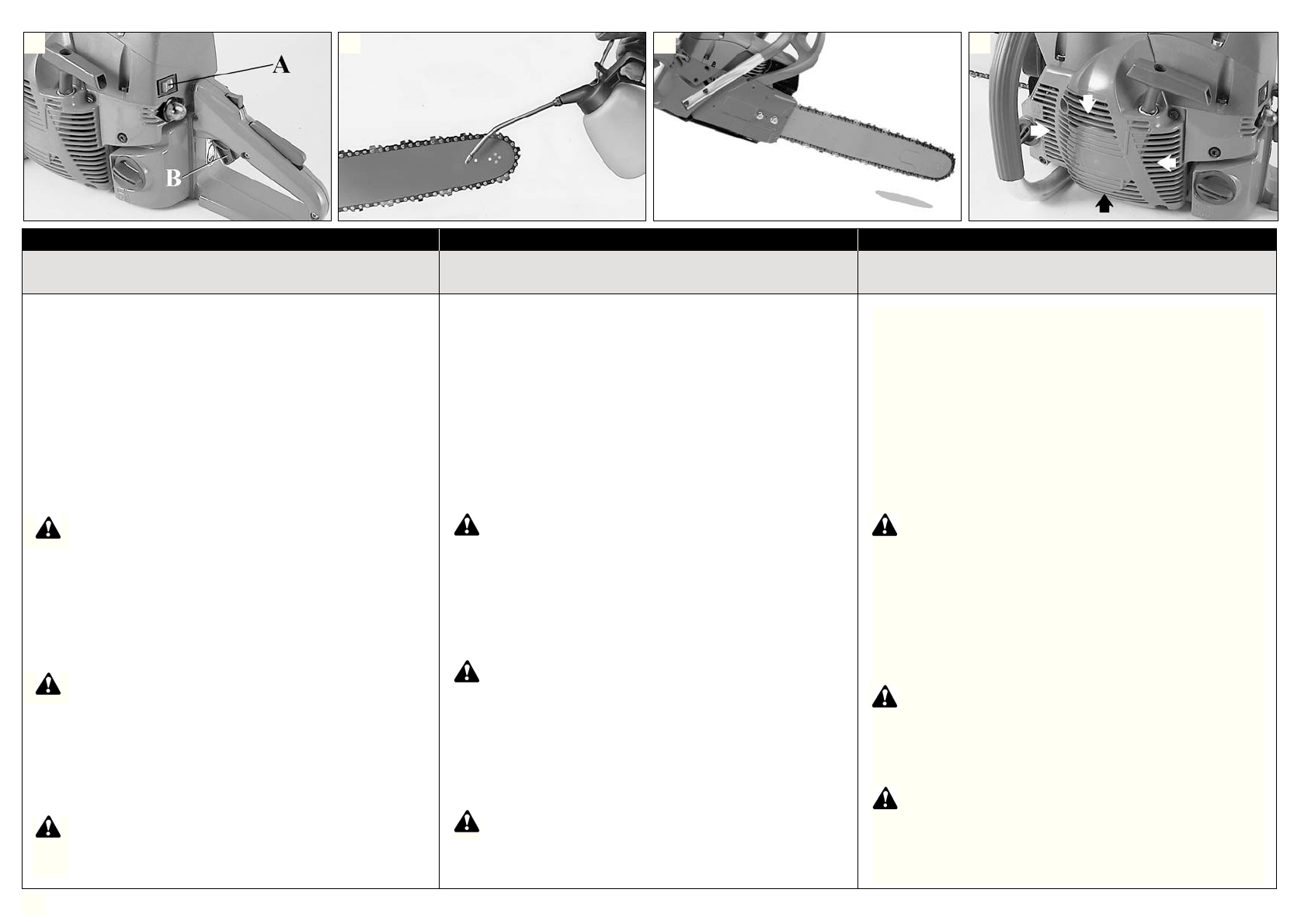 A

B