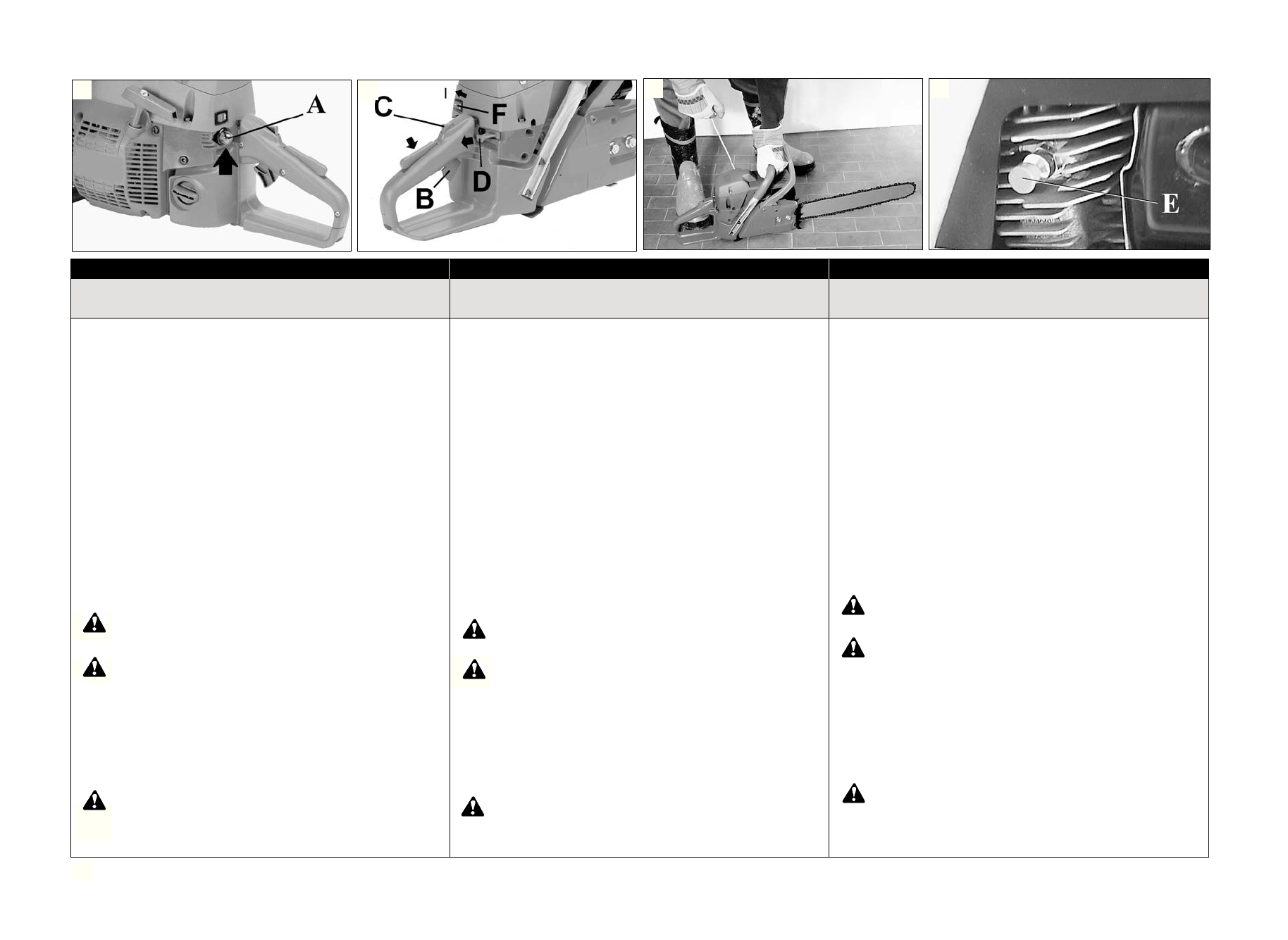 A

C
I
F
D
B

E