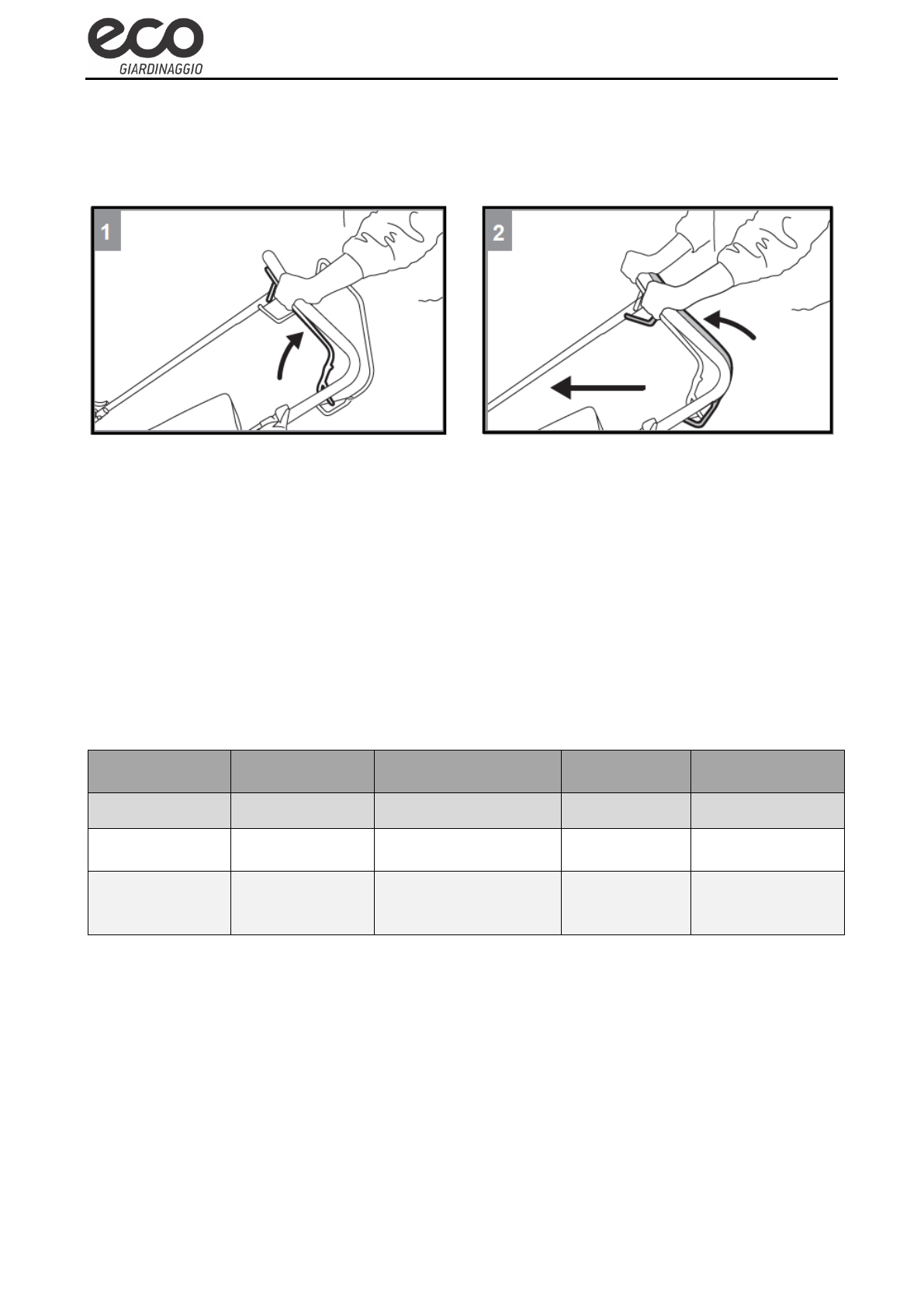 eco
GIARDINAGGIO

1

2