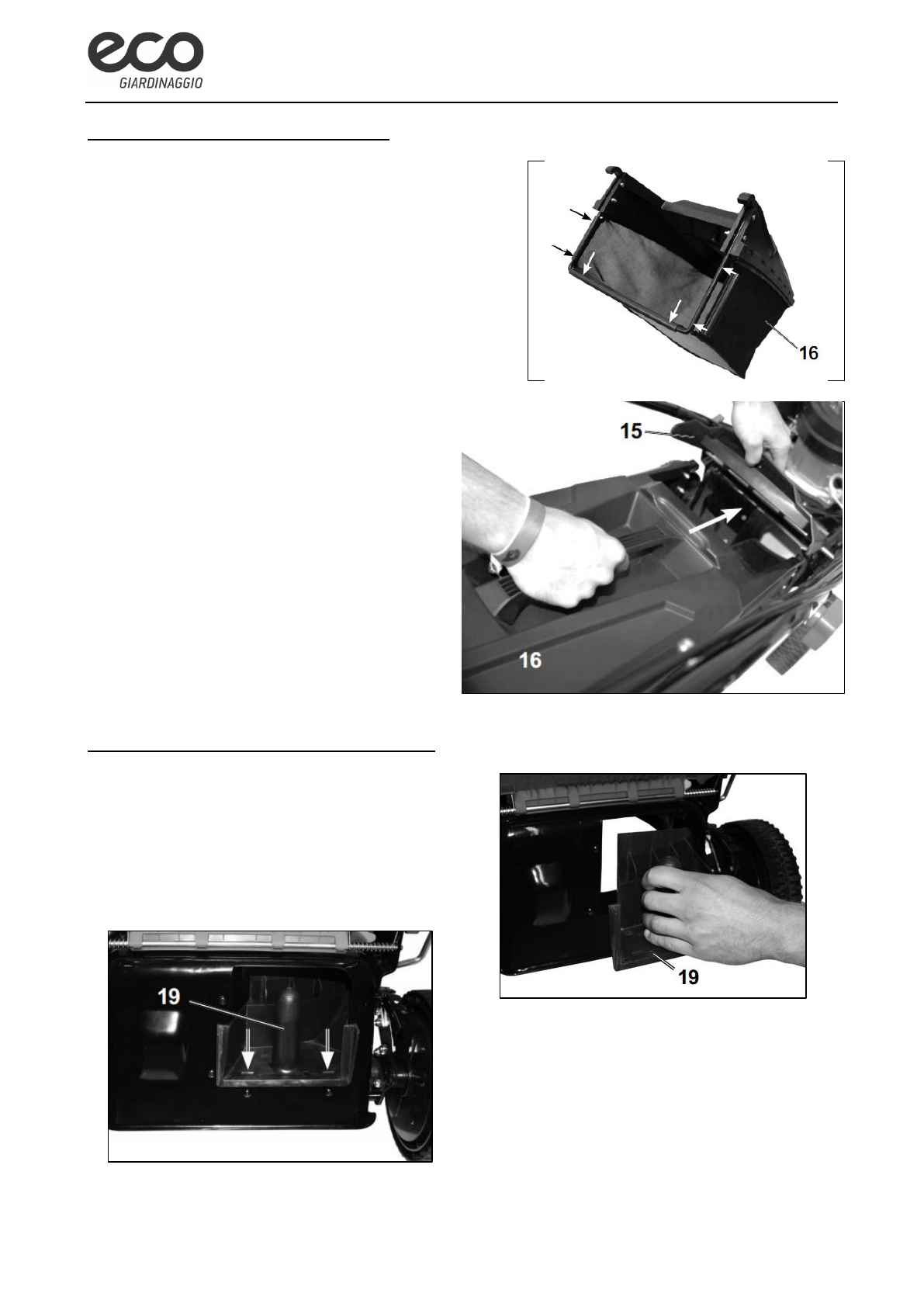 eco
GIARDINAGGIO

16

15

16

19

19