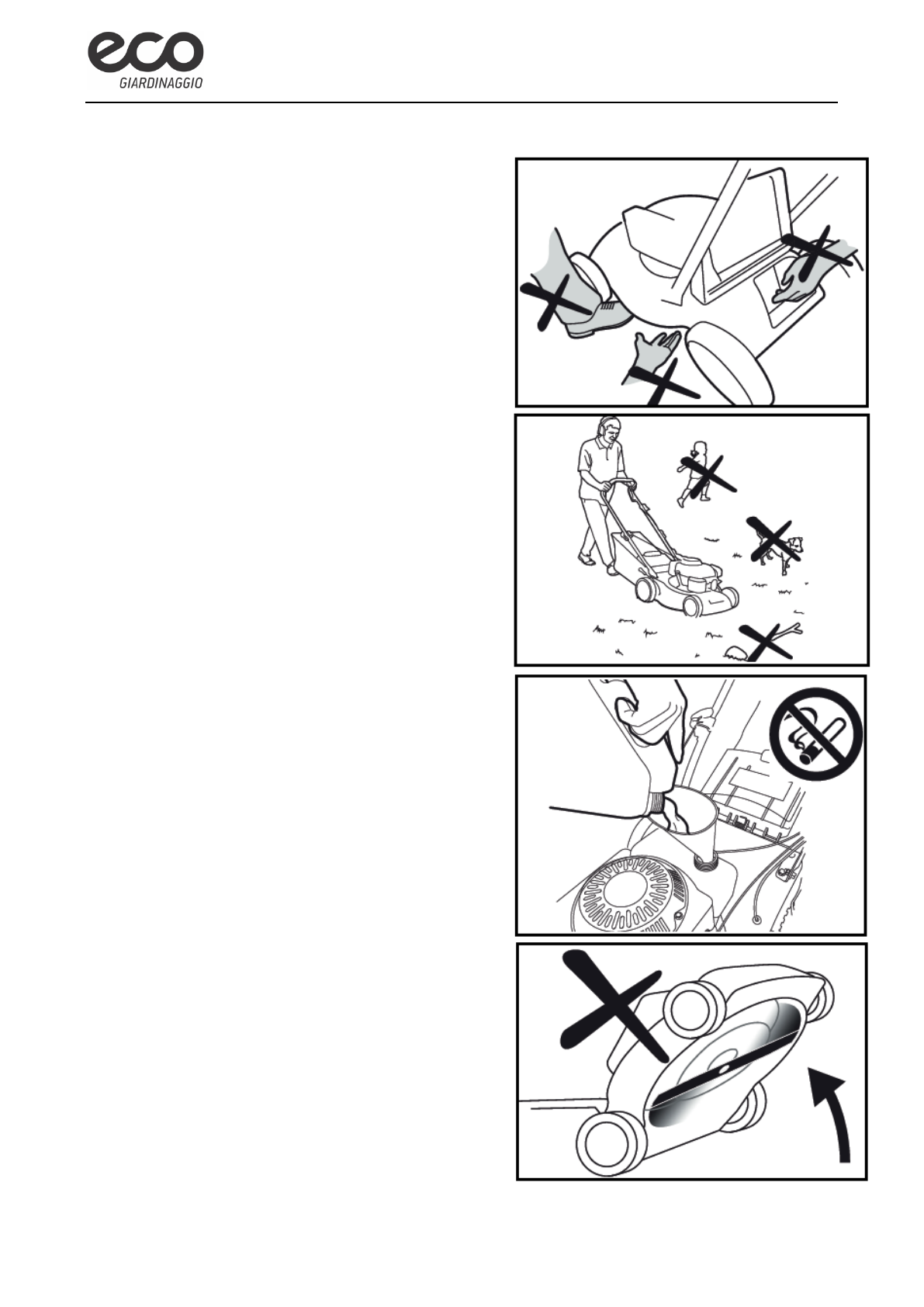 eco
GIARDINAGGIO