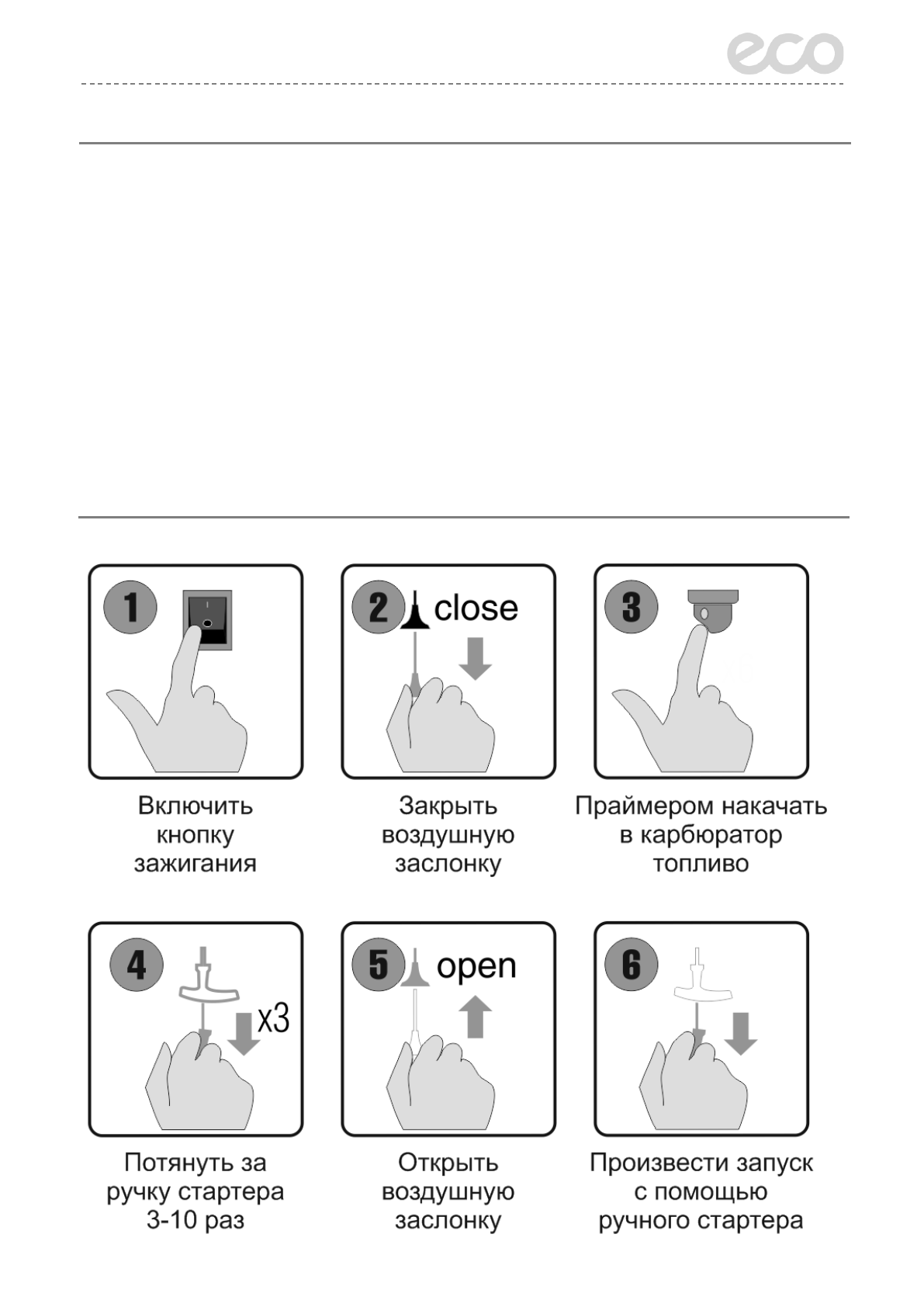 eco

1

Включить кнопку зажигания

2 close

Закрыть воздушную заслонку

3

Праймером накачать в карбюратор топливо

4 x3

Потянуть за ручку стартера 3-10 раз

5 open

Открыть воздушную заслонку

6

Произвести запуск с помощью ручного стартера