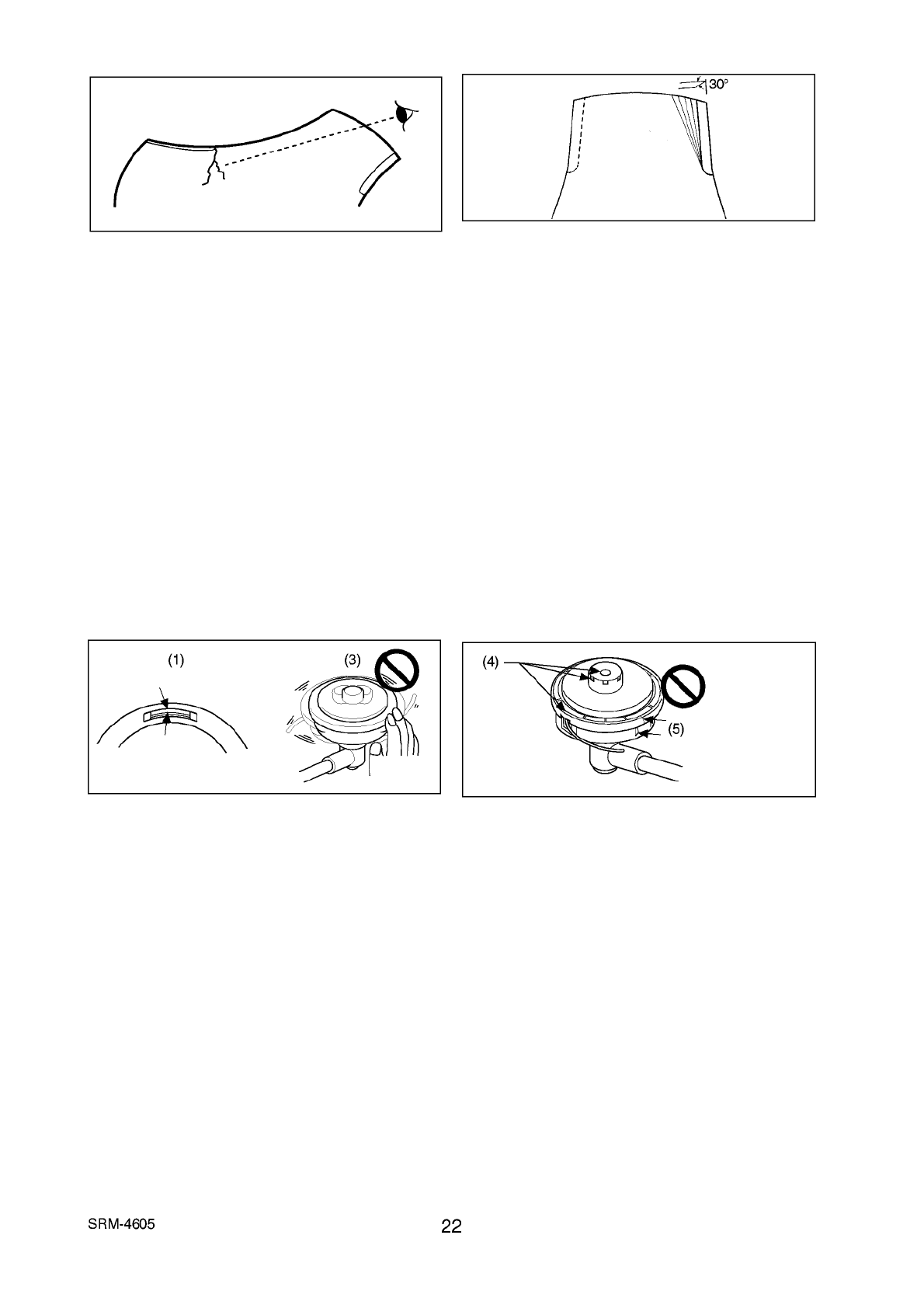 30°

(1)

(3)

(4)

(5)

SRM-4605

22