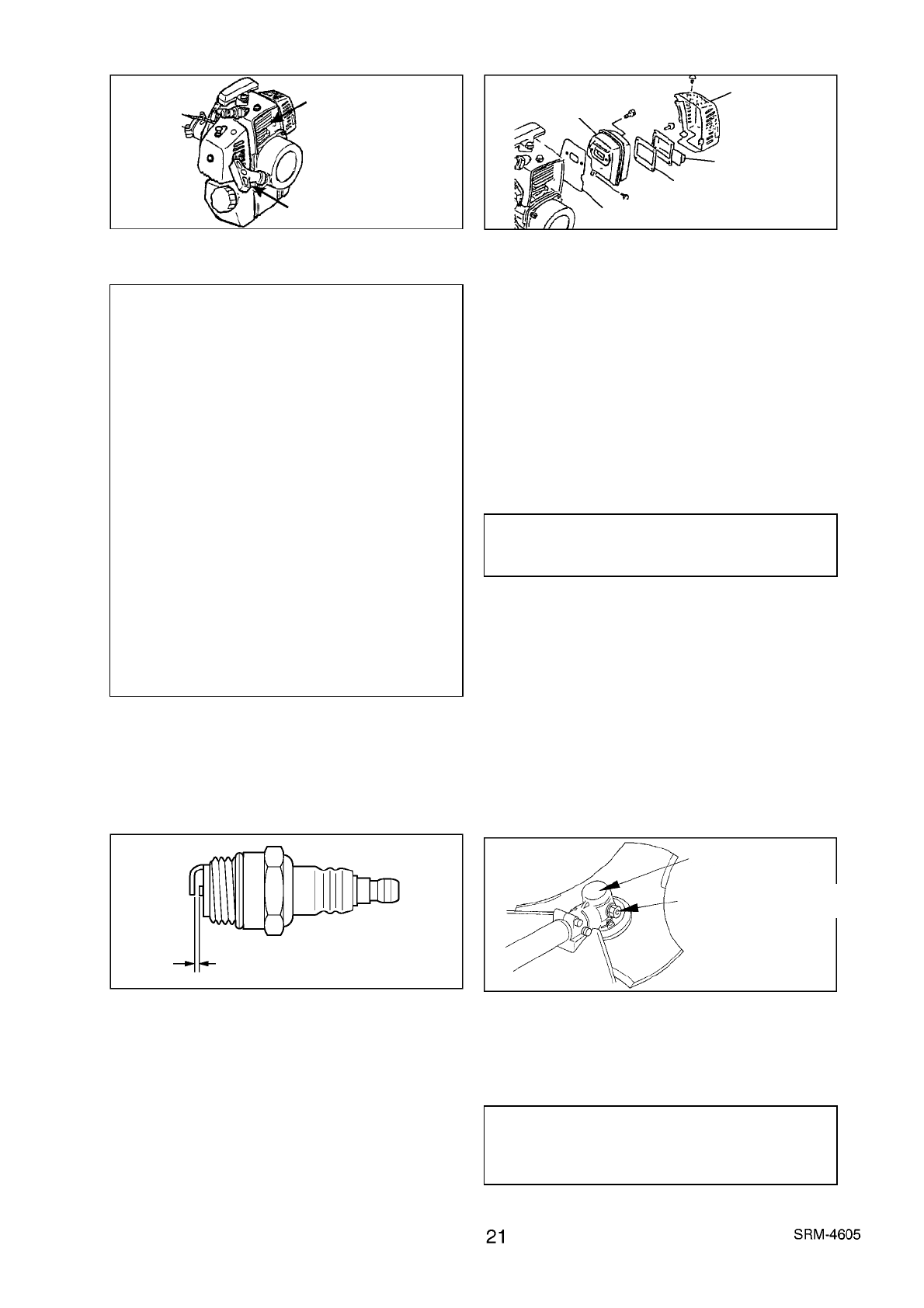 21

SRM-4605