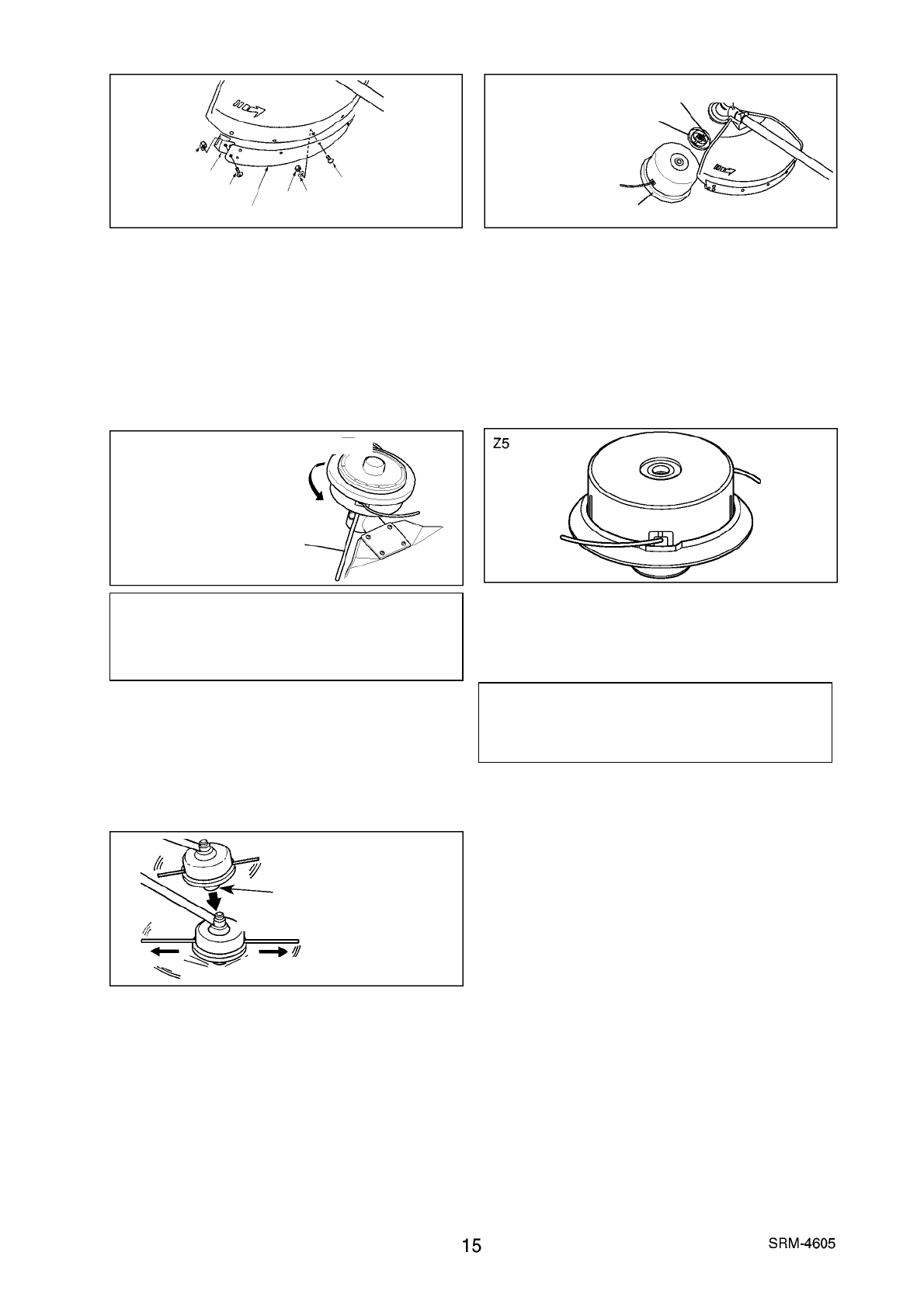 Z5

15

SRM-4605