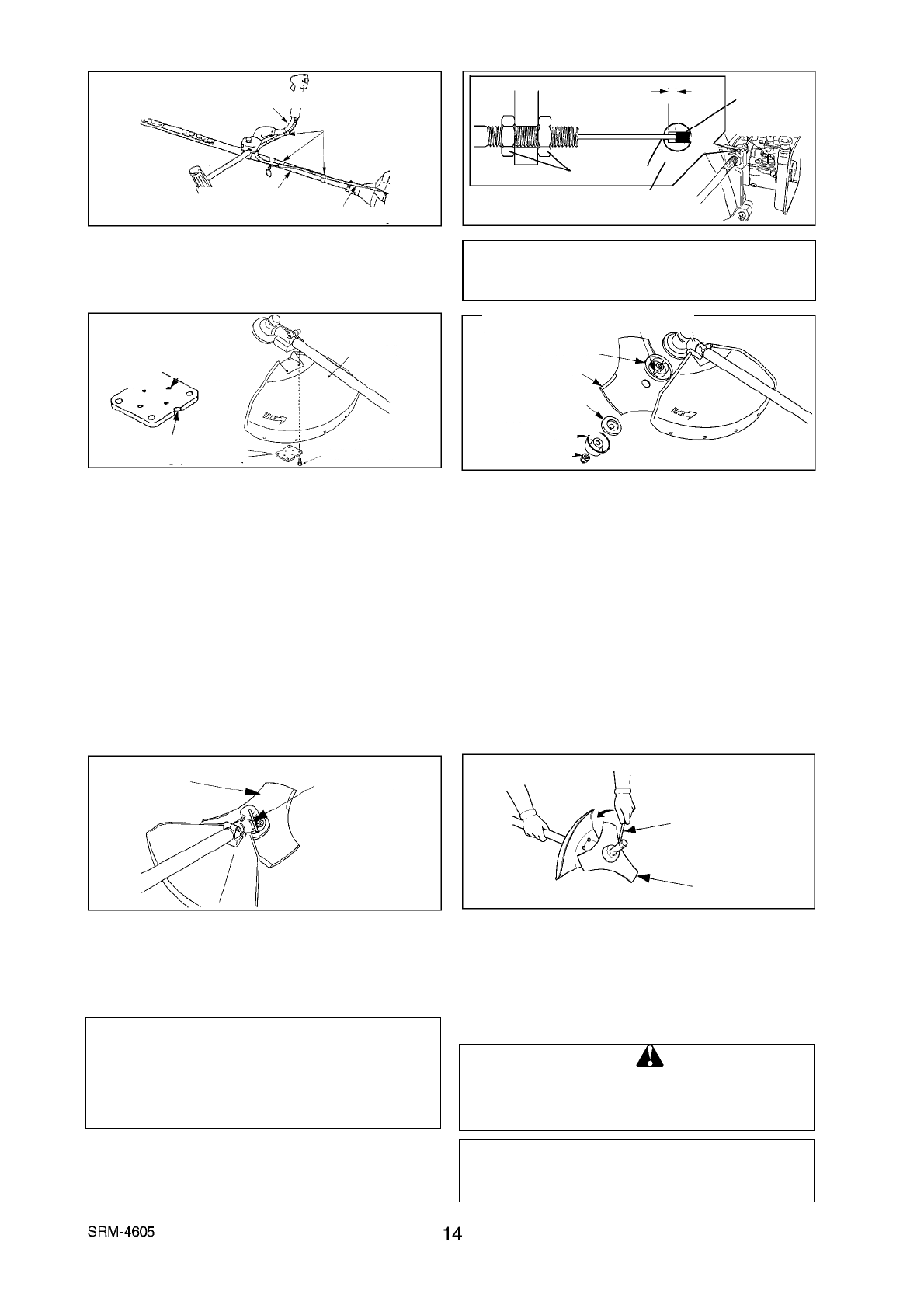 SRM-4605

14