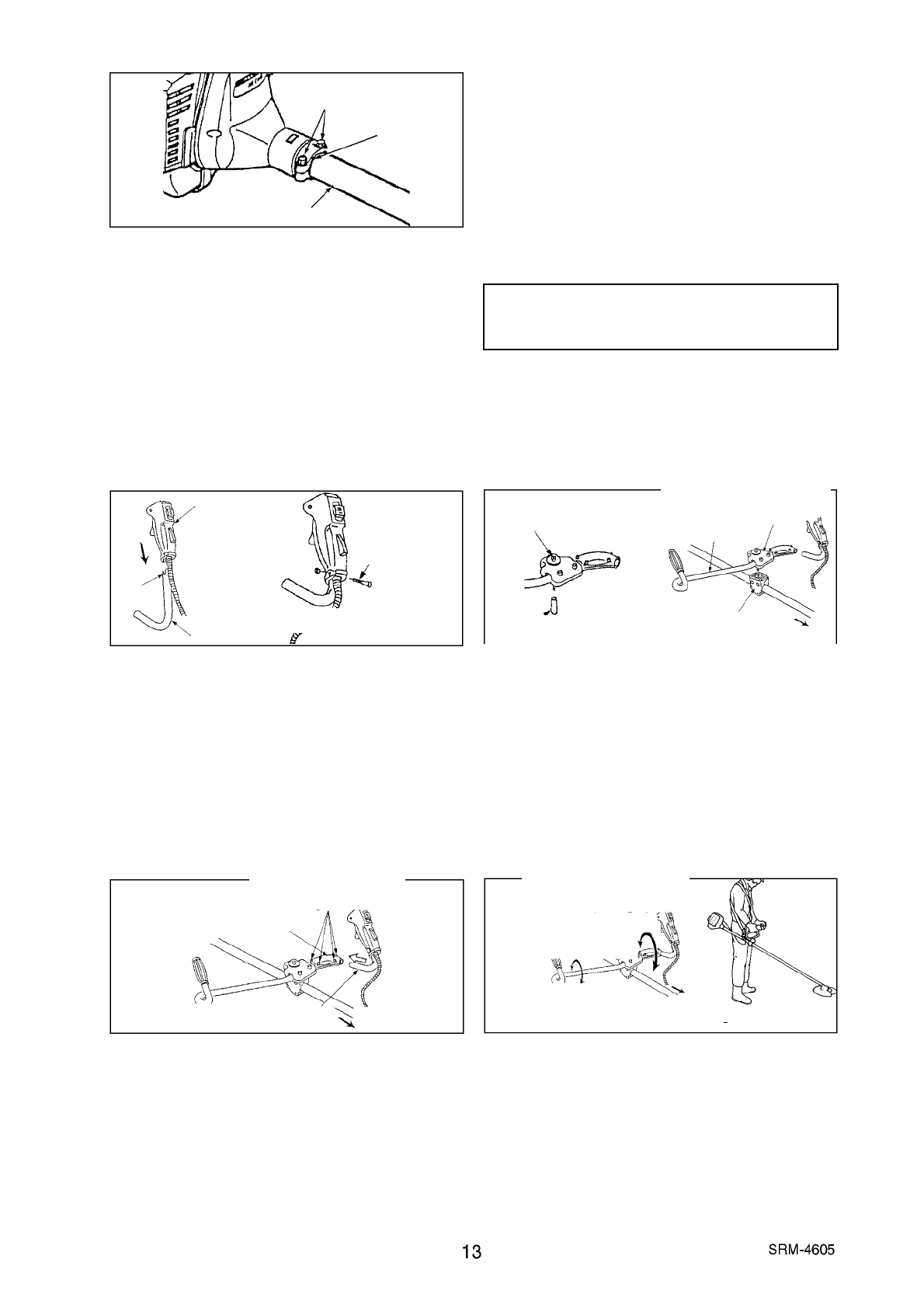 13

SRM-4605