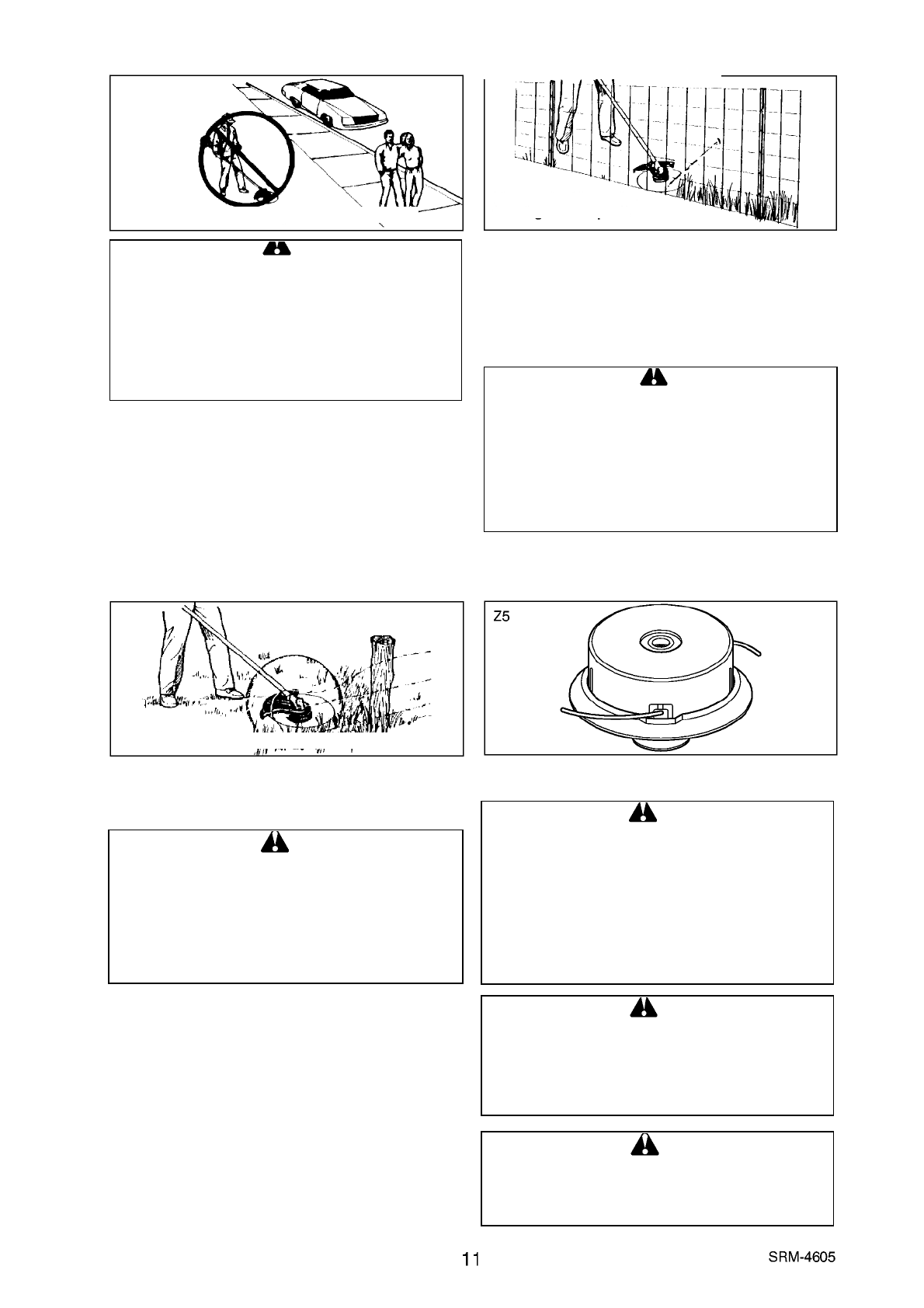 Z5

11

SRM-4605