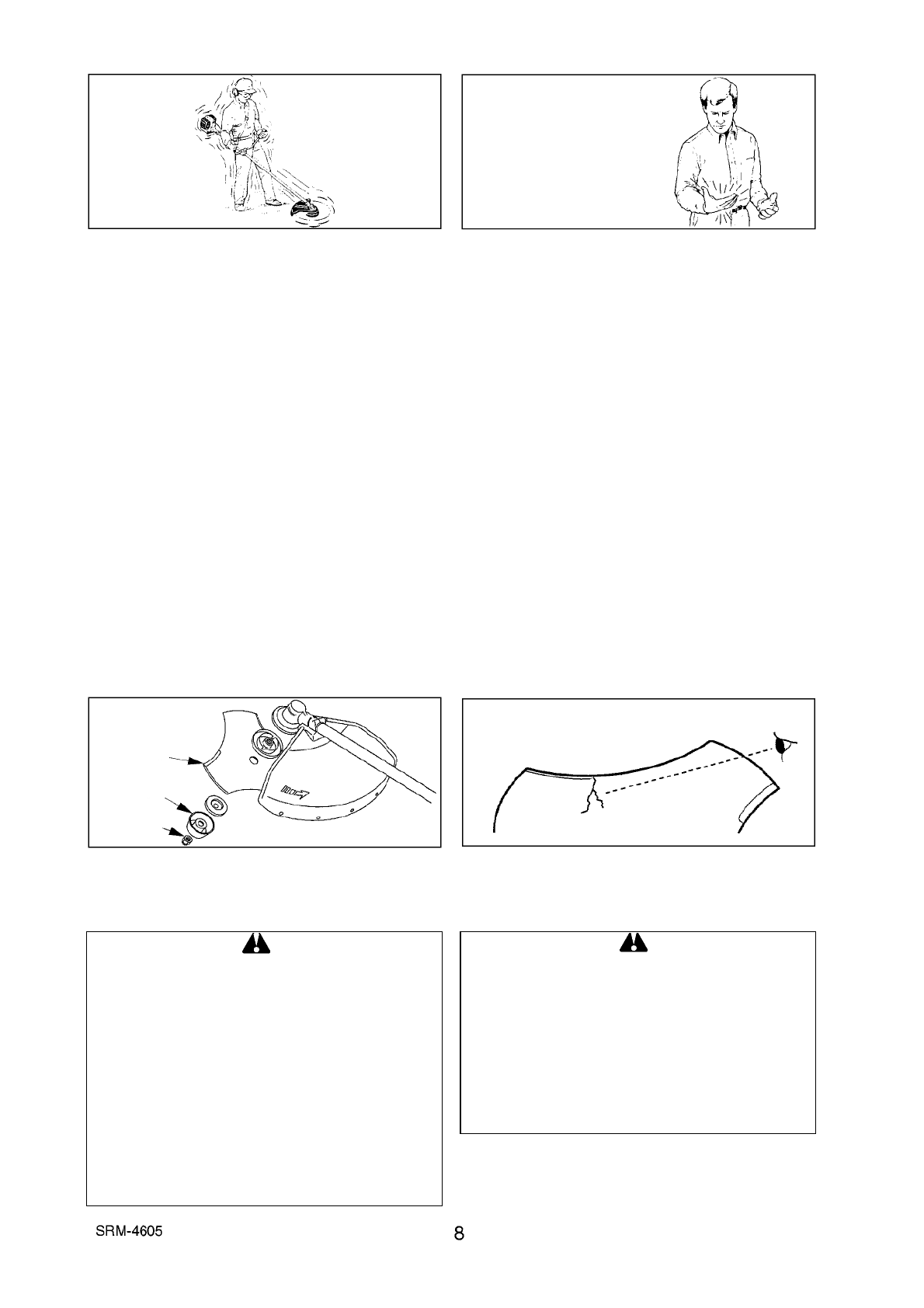 SRM-4605

8