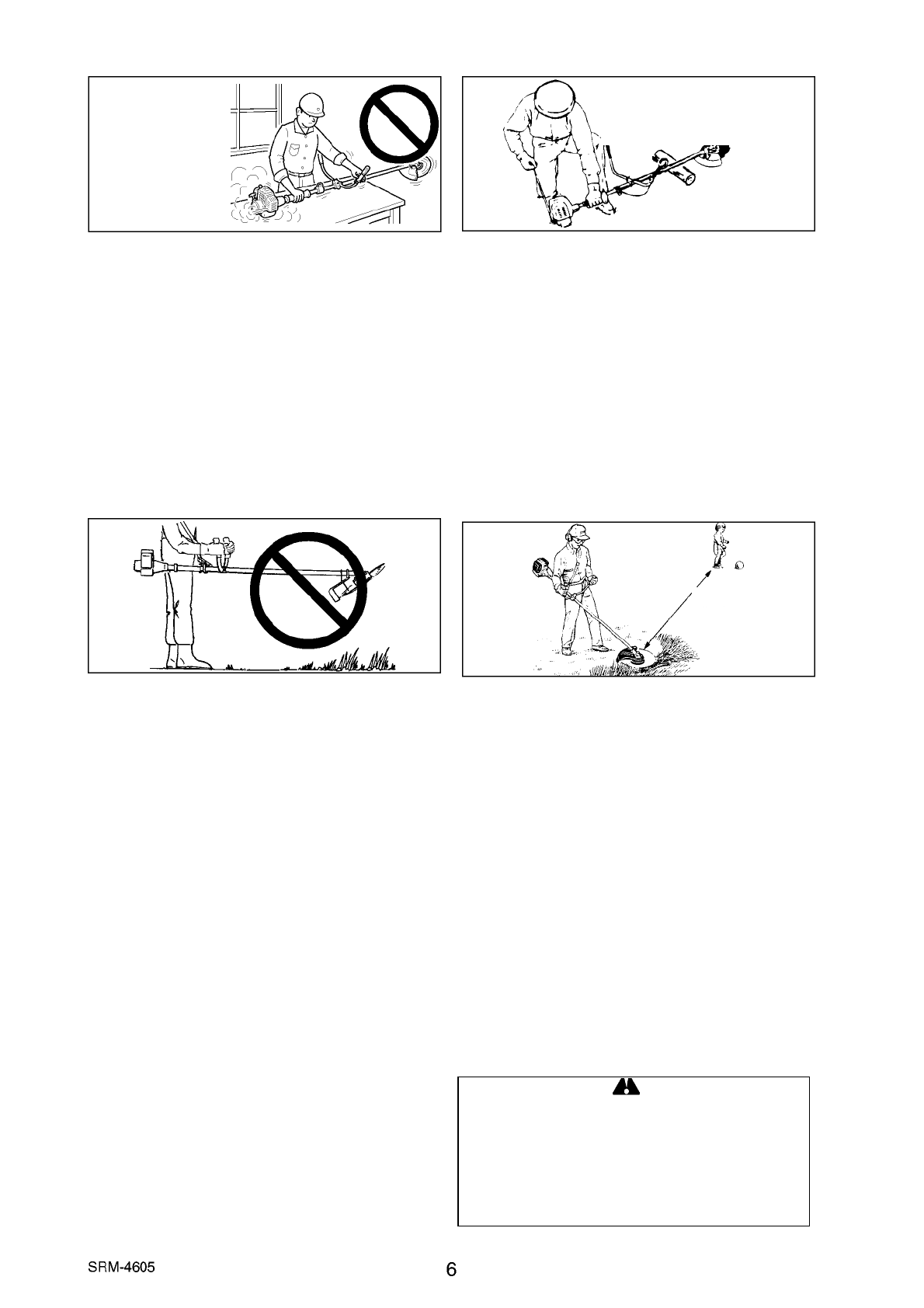 SRM-4605

6