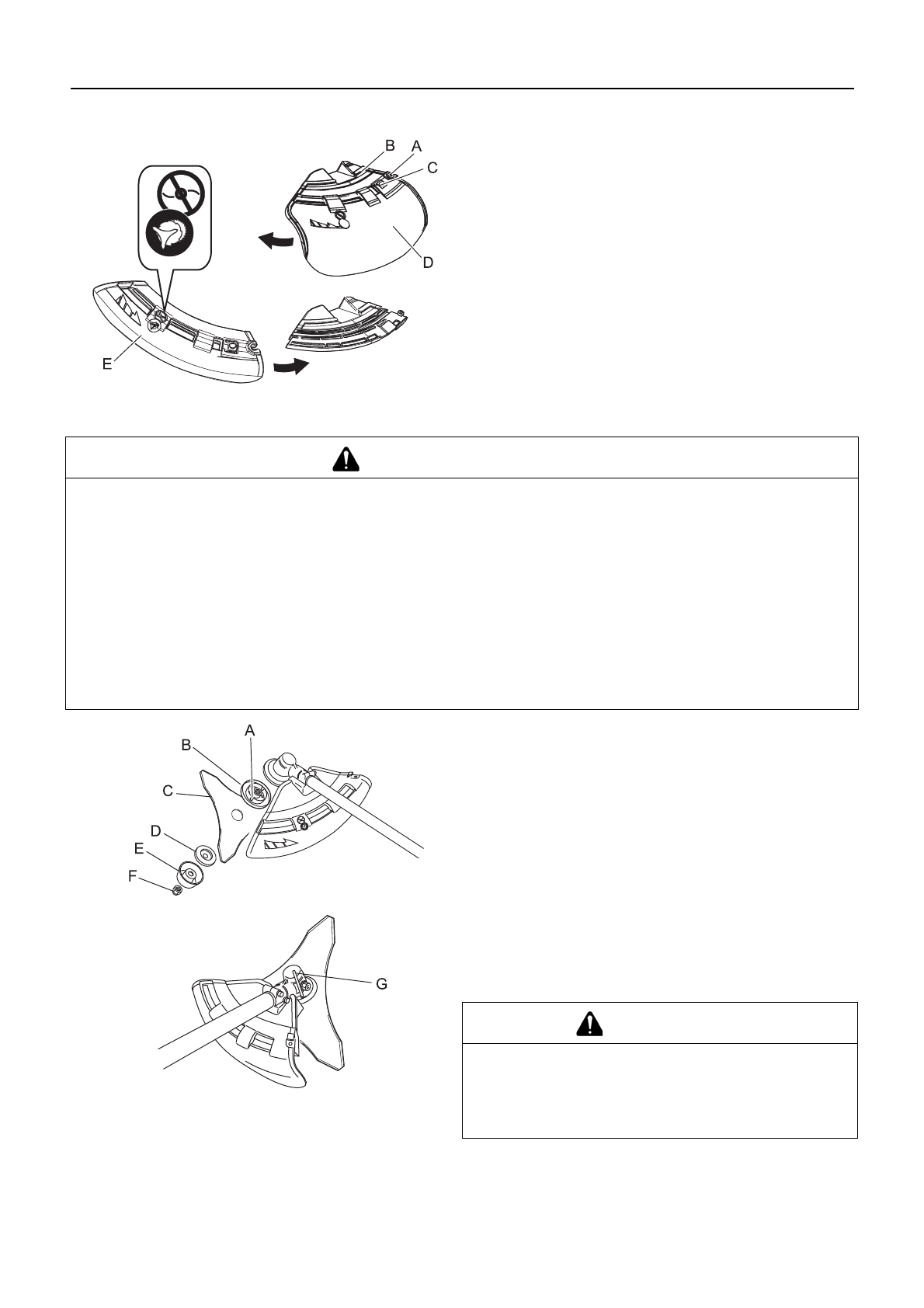 B A C

D

E

A
B
C
D
E
F

G