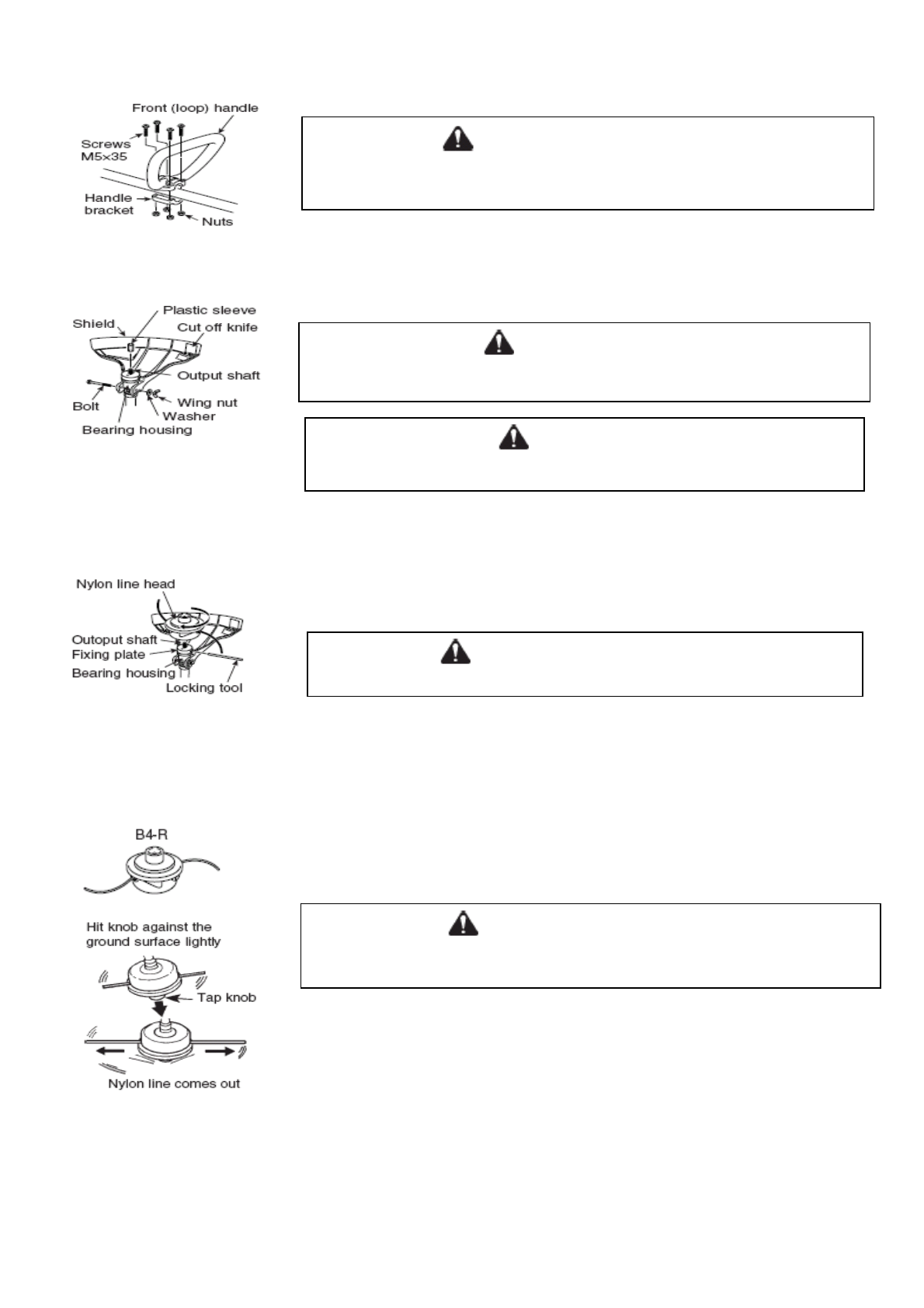 Front (loop) handle

Screws M5x35

Handle bracket

Nuts

Plastic sleeve

Shield

Cut off knife

Output shaft

Bolt

Wing nut

Washer

Bearing housing

Nylon line head

Outoput shaft

Fixing plate

Bearing housing

Locking tool

B4-R

Hit knob against the ground surface lightly

Tap knob

Nylon line comes out