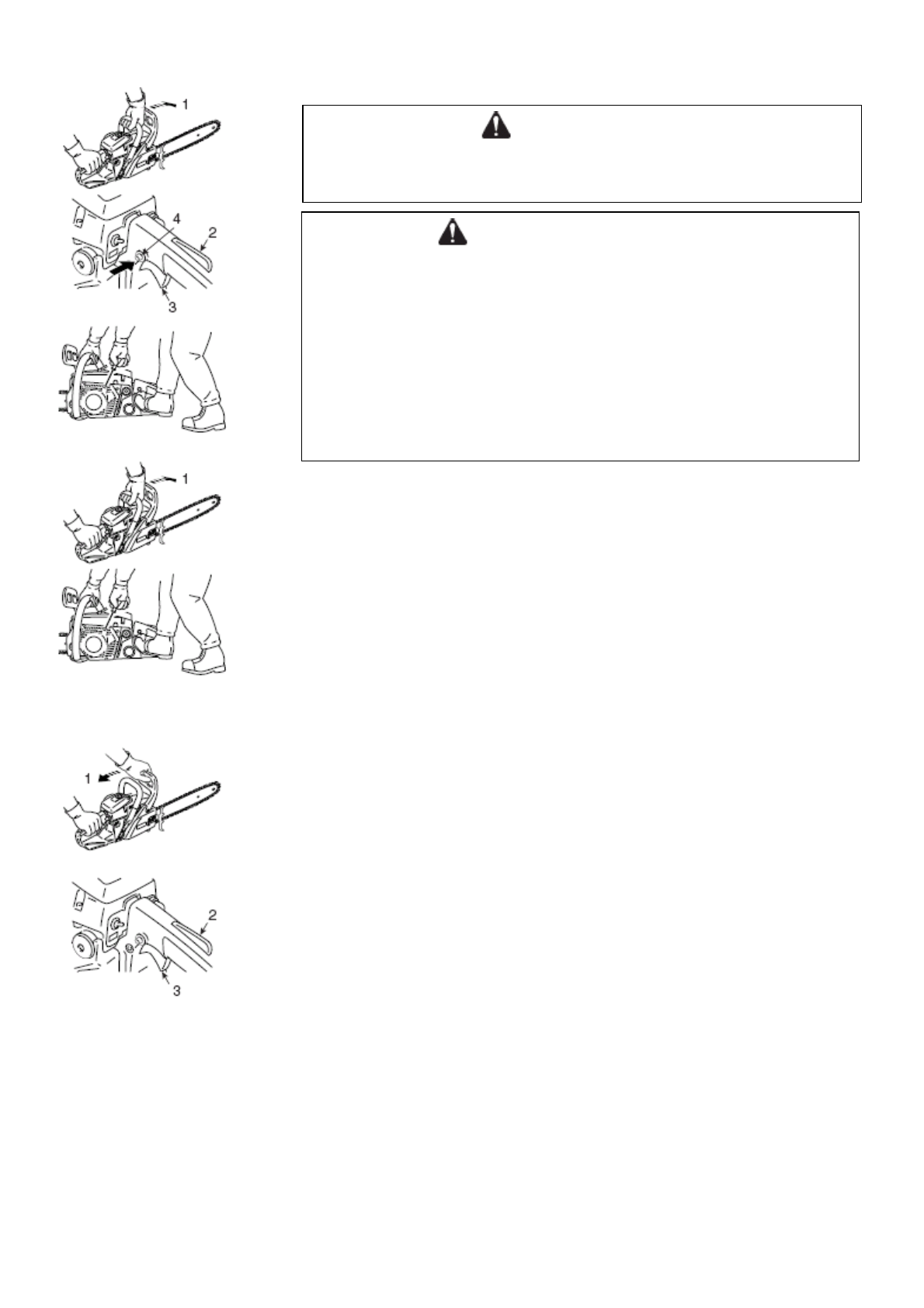 1

4

2

3

1

1

2

3