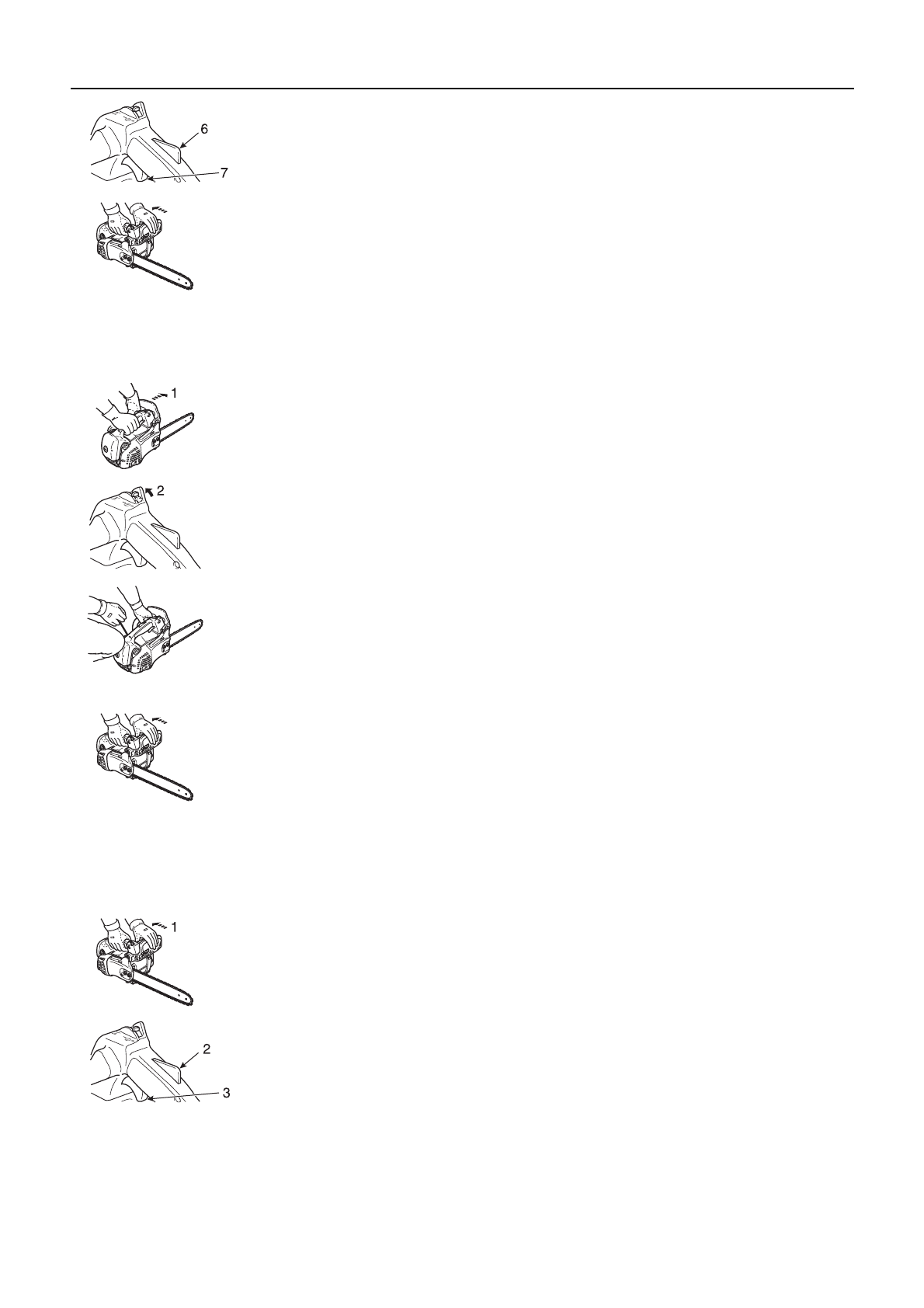 6
7
1
2
1
2
3