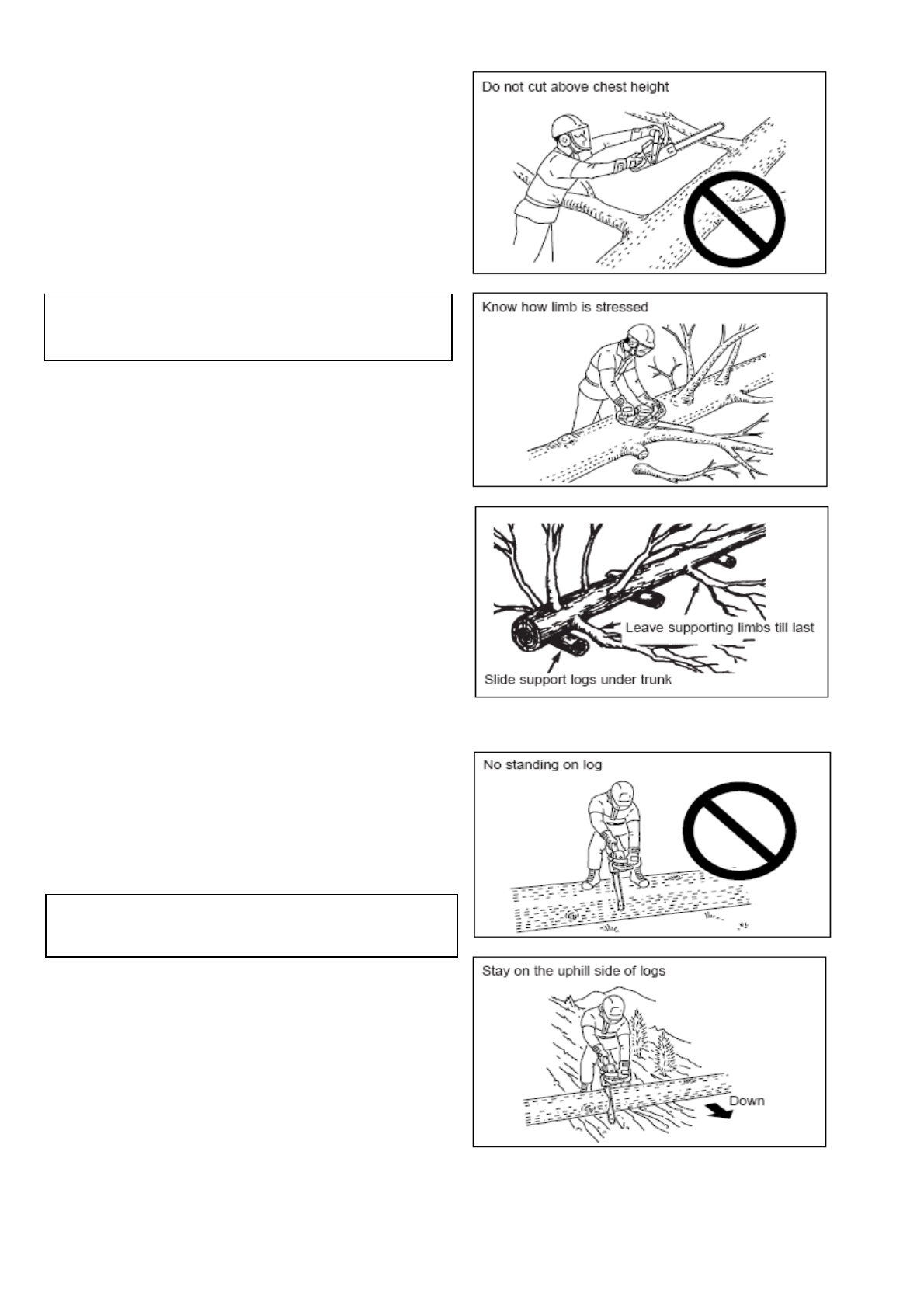 Do not cut above chest height

Know how limb is stressed

Leave supporting limbs till last

Slide support logs under trunk

No standing on log

Stay on the uphill side of logs

Down