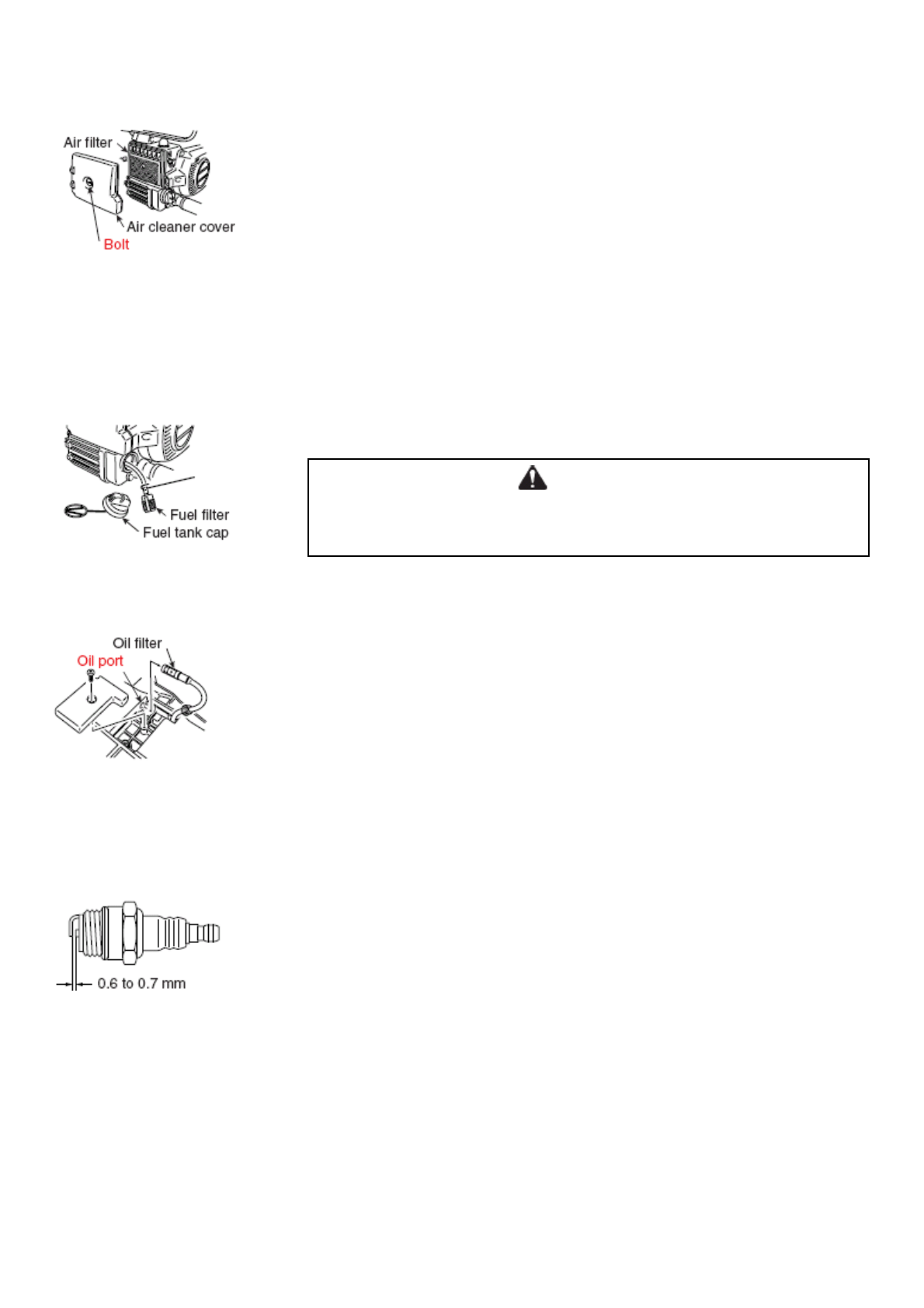 Air filter
Air cleaner cover
Bolt

Fuel filter
Fuel tank cap

Oil filter
Oil port

0.6 to 0.7 mm