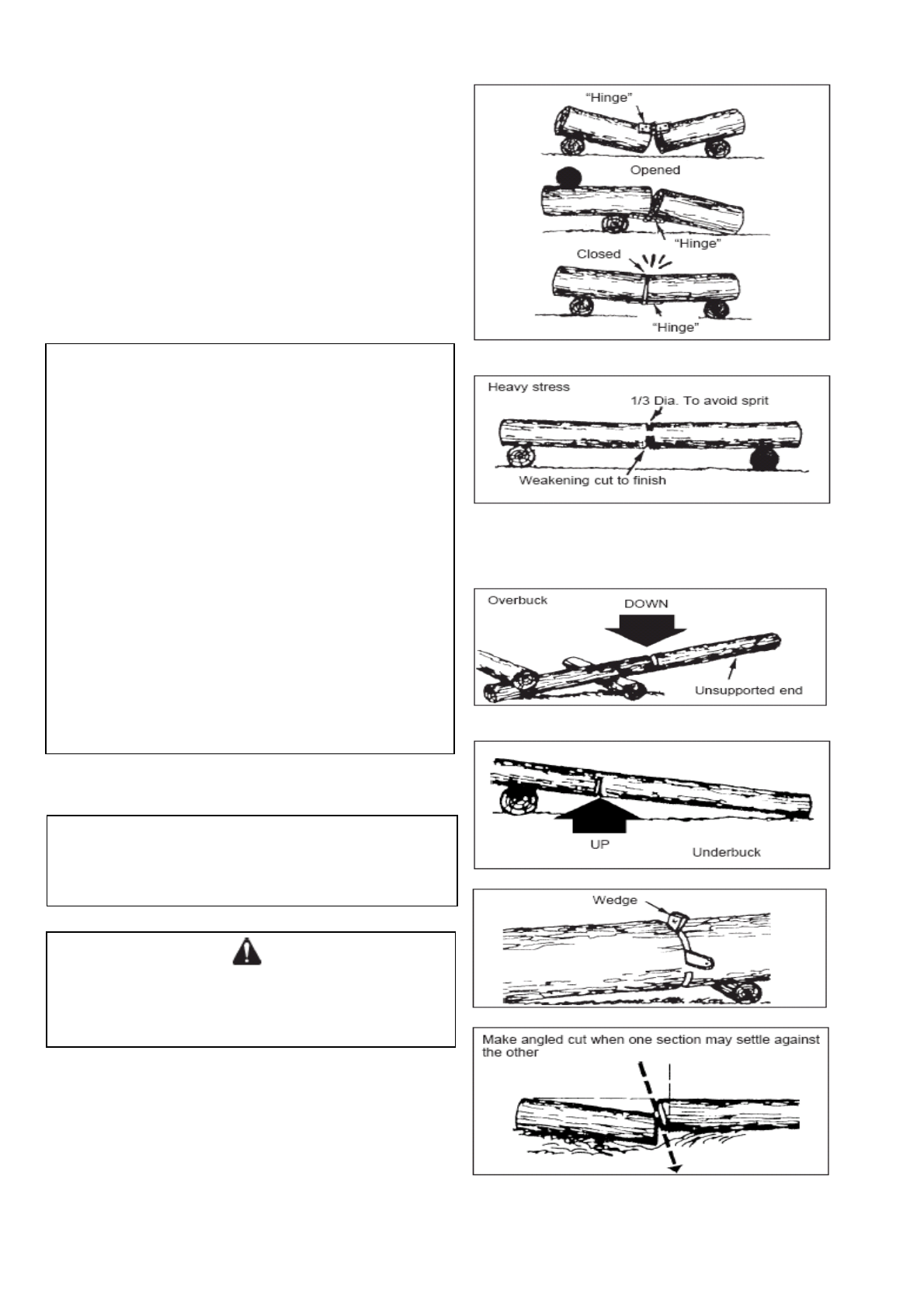 "Hinge"

Opened

"Hinge"

Closed

"Hinge"

Heavy stress

1/3 Dia. To avoid sprit

Weakening cut to finish

Overbuck

DOWN

Unsupported end

UP

Underbuck

Wedge

Make angled cut when one section may settle against the other