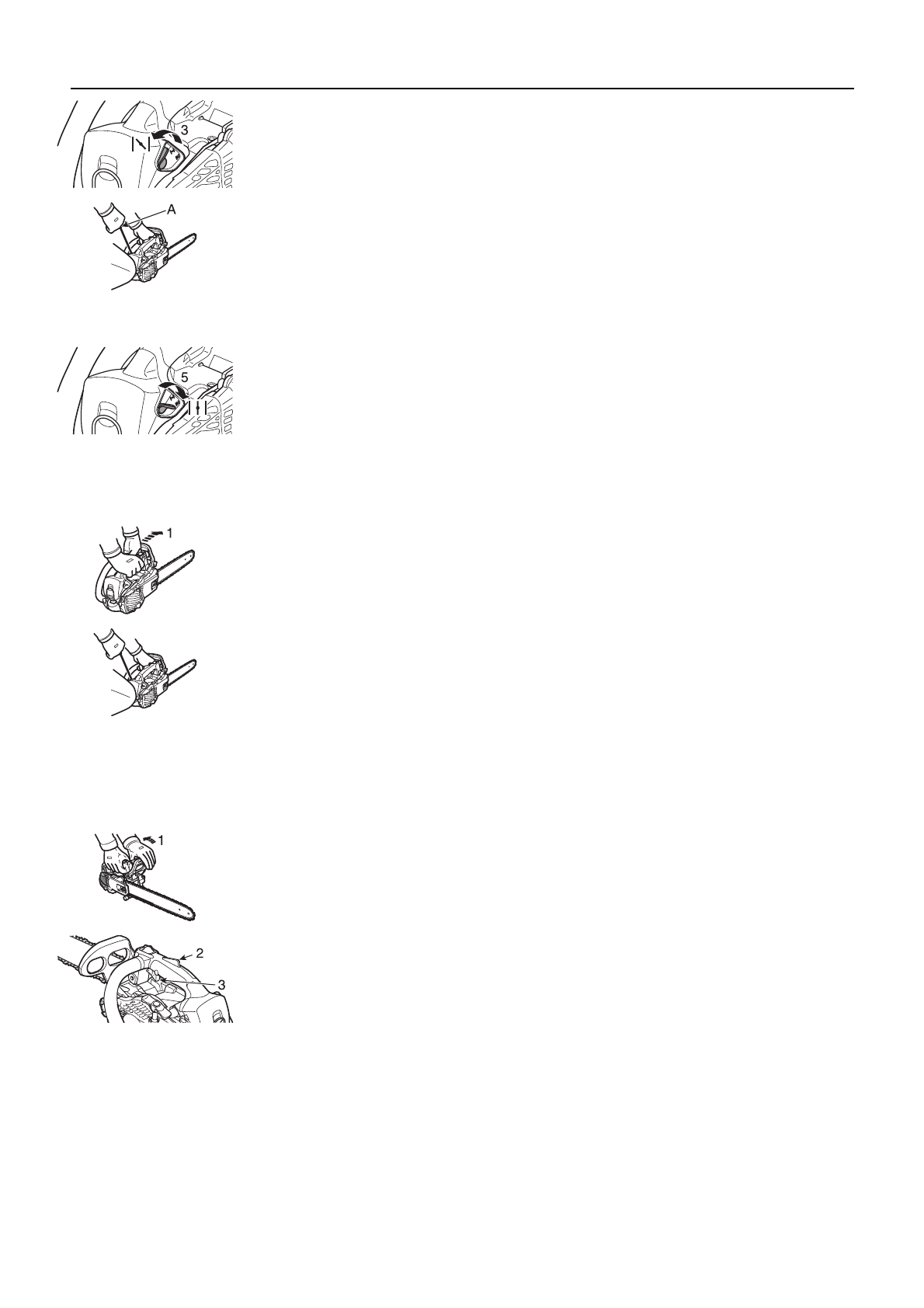 3

A

5

1

1

2

3