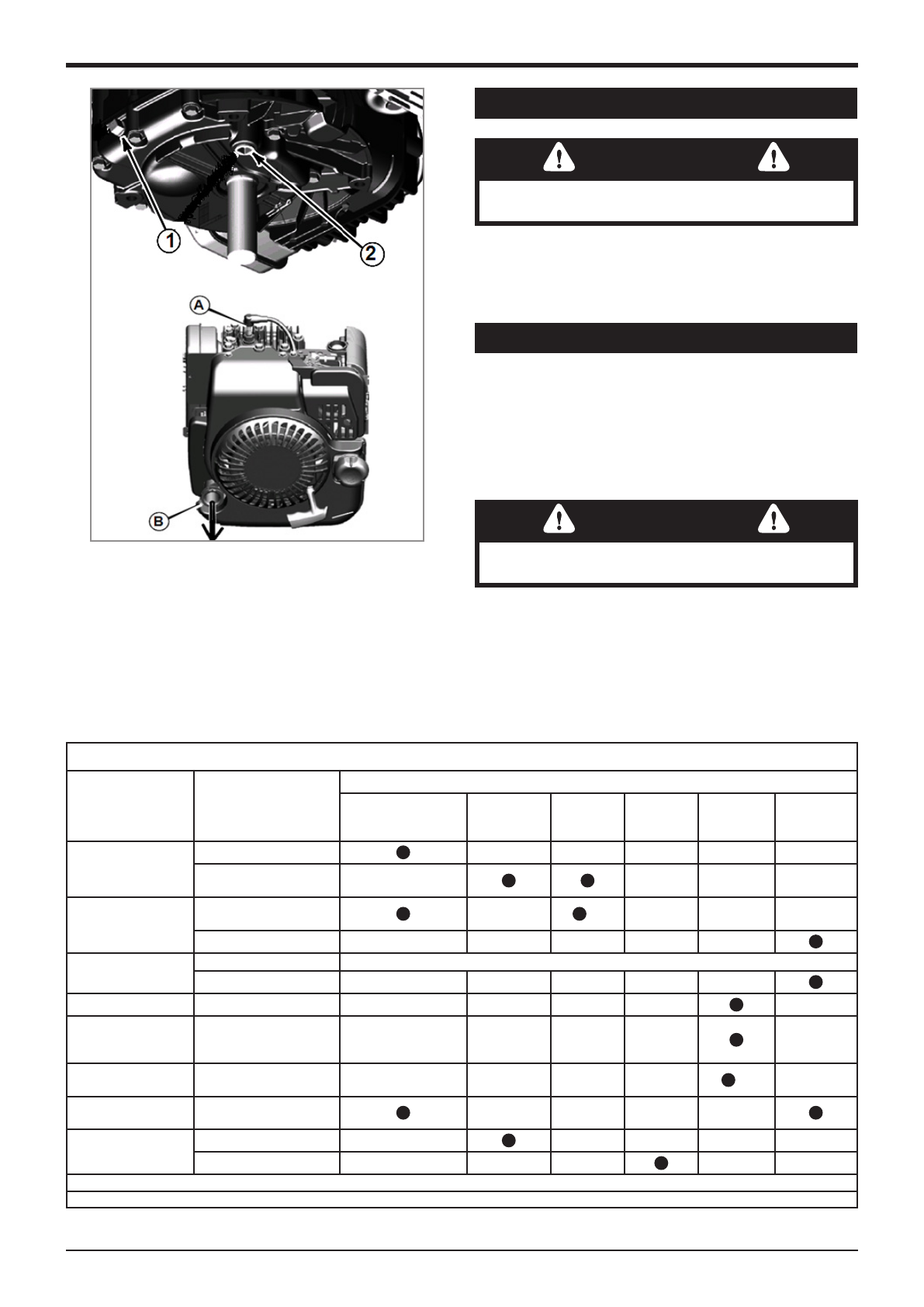 1

2

A

B