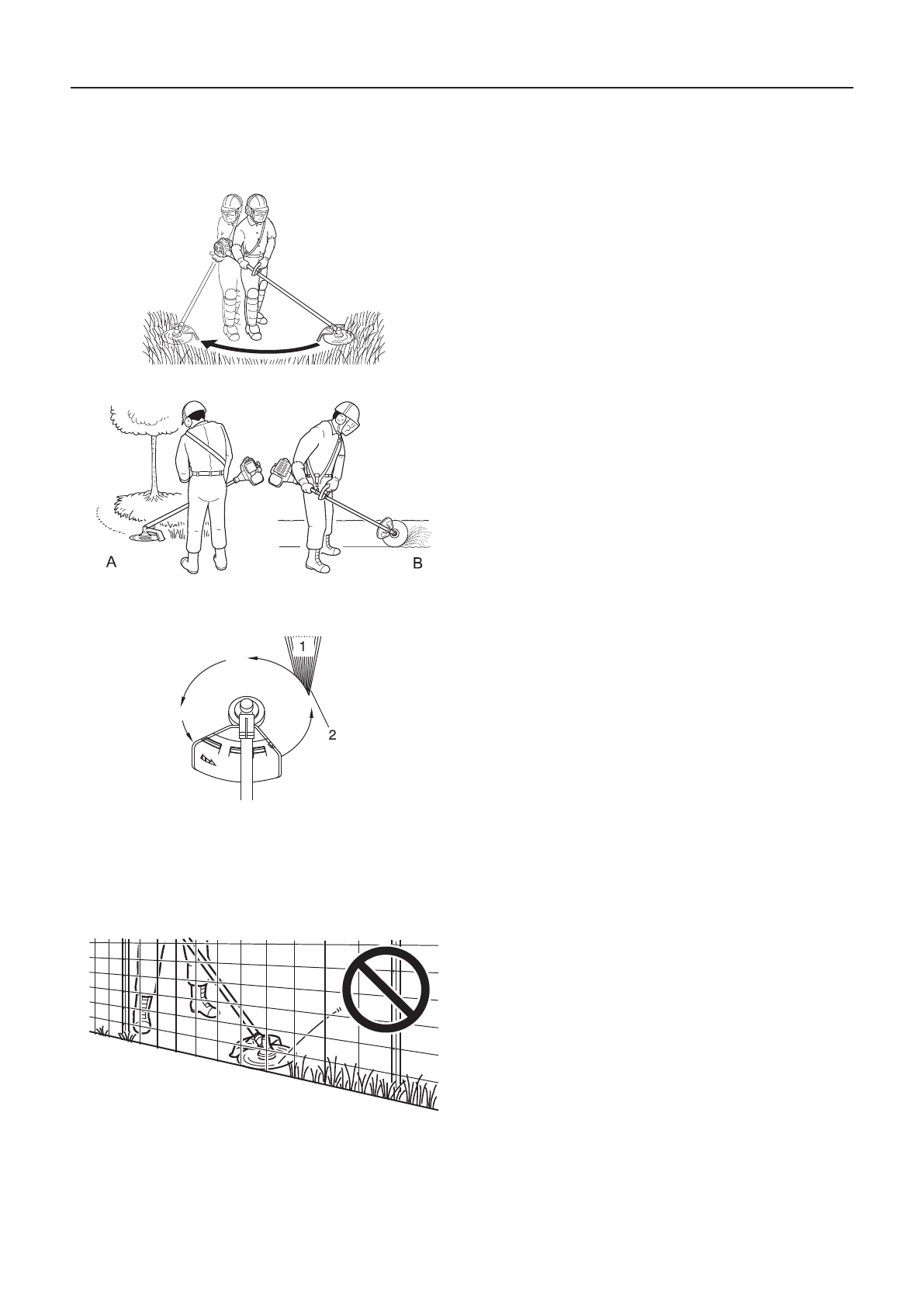 A

B

1

2