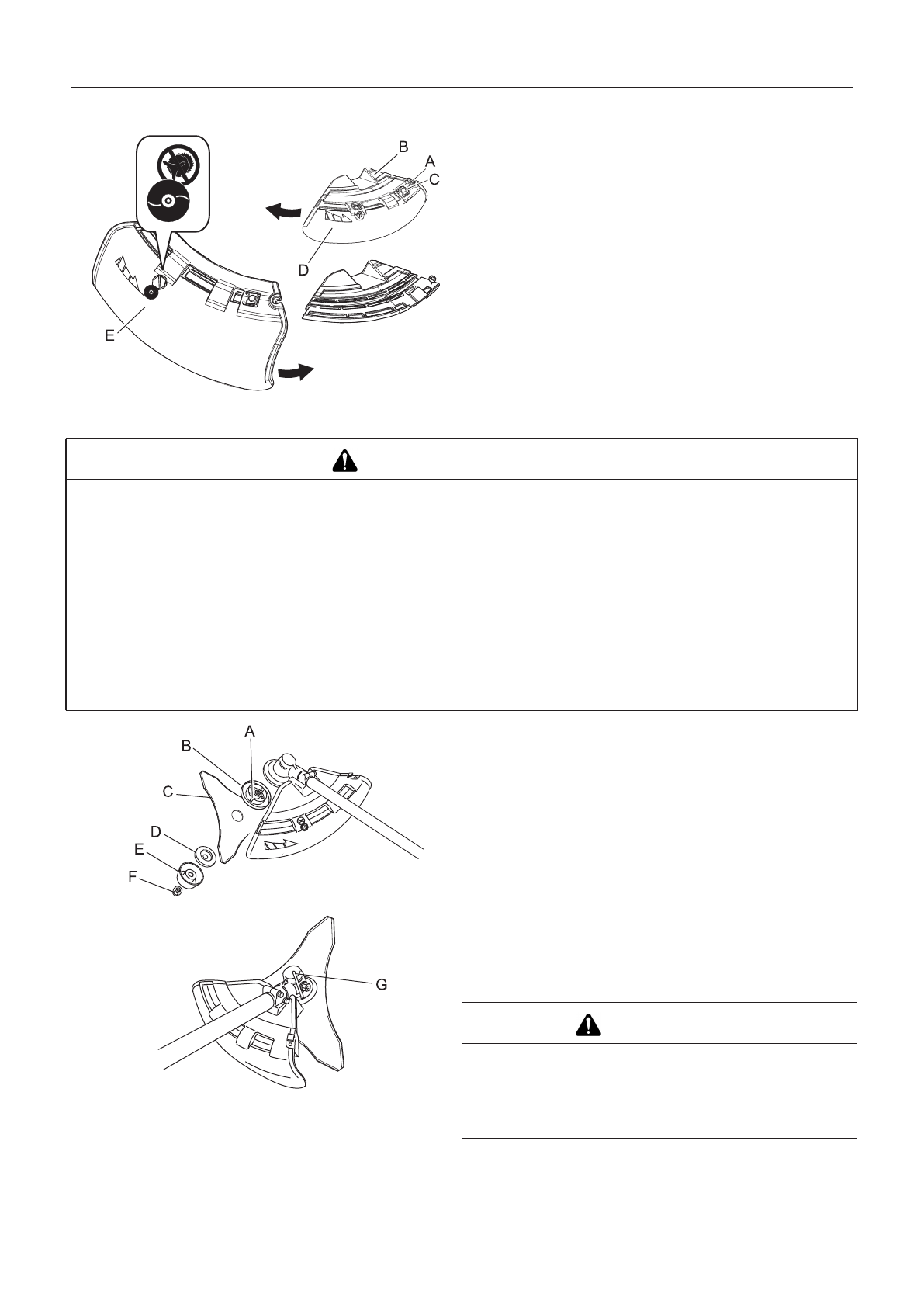 B
A
C
D
E

A
B
C
D
E
F

G