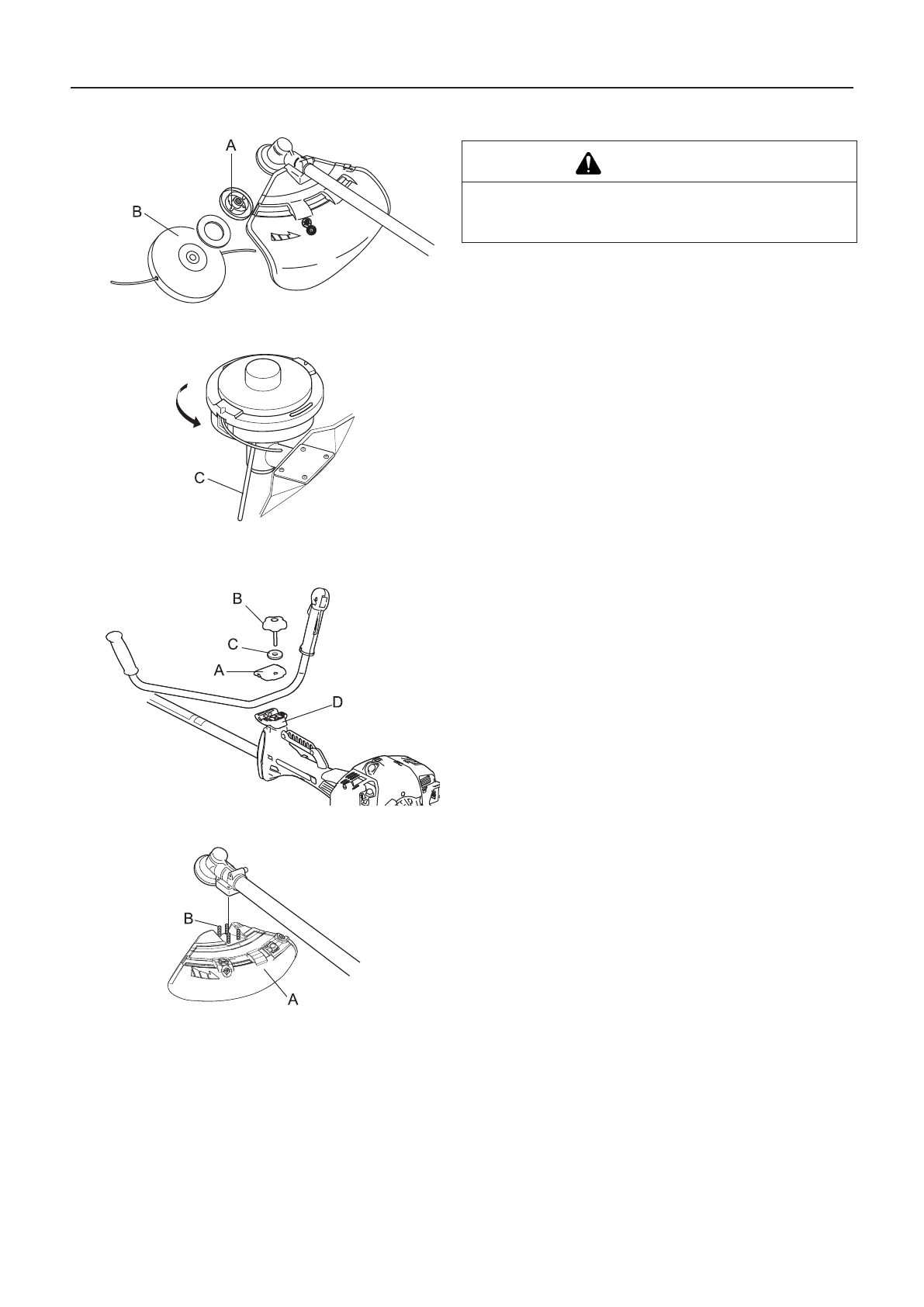 A

B

C

B

C

A

D

B

A