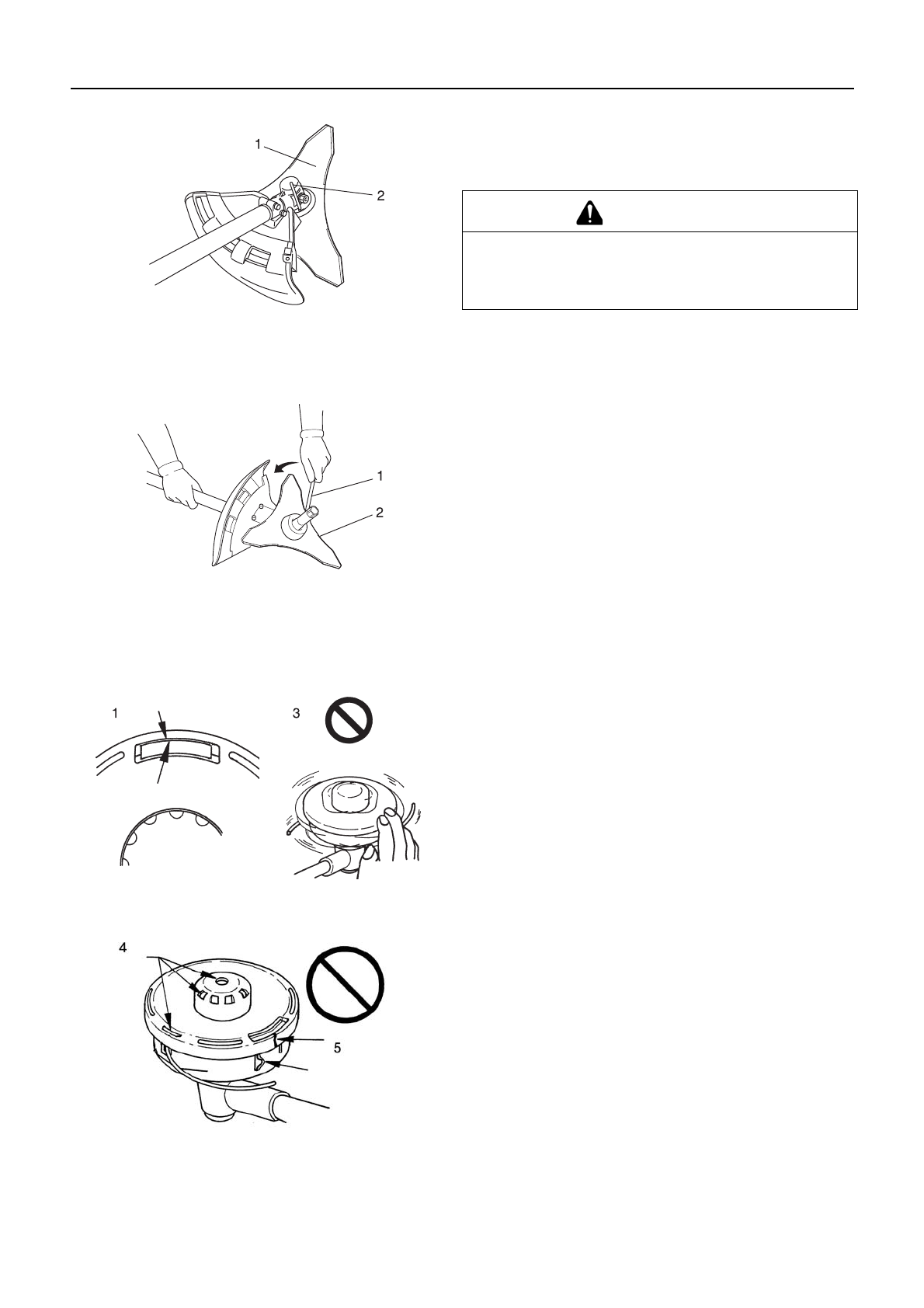 1

2

1

2

1

3

4

5