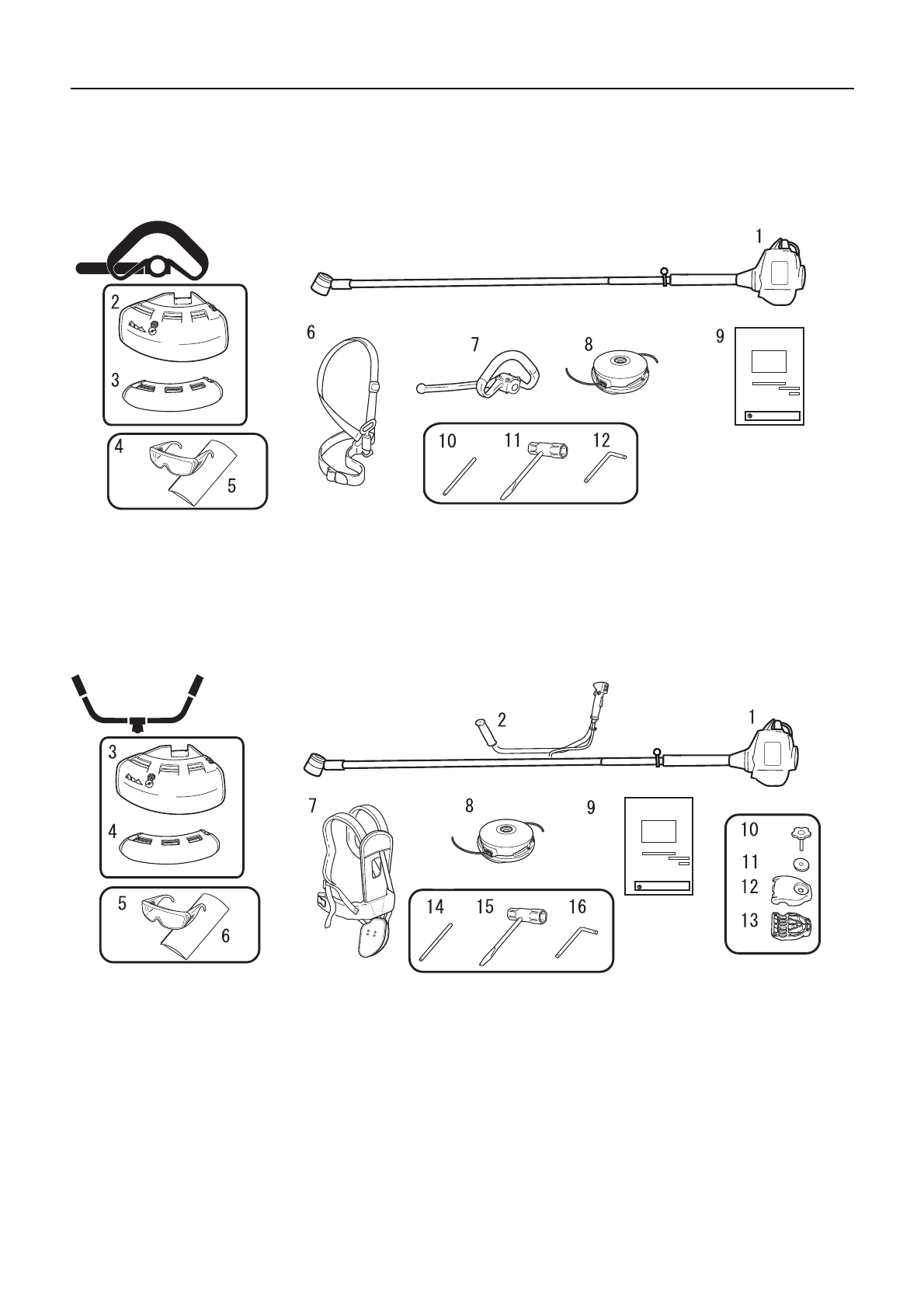 1
2
3
4
5
6
7
8
9
10
11
12

2
1
3
4
5
6
7
8
9
10
11
12
13
14
15
16