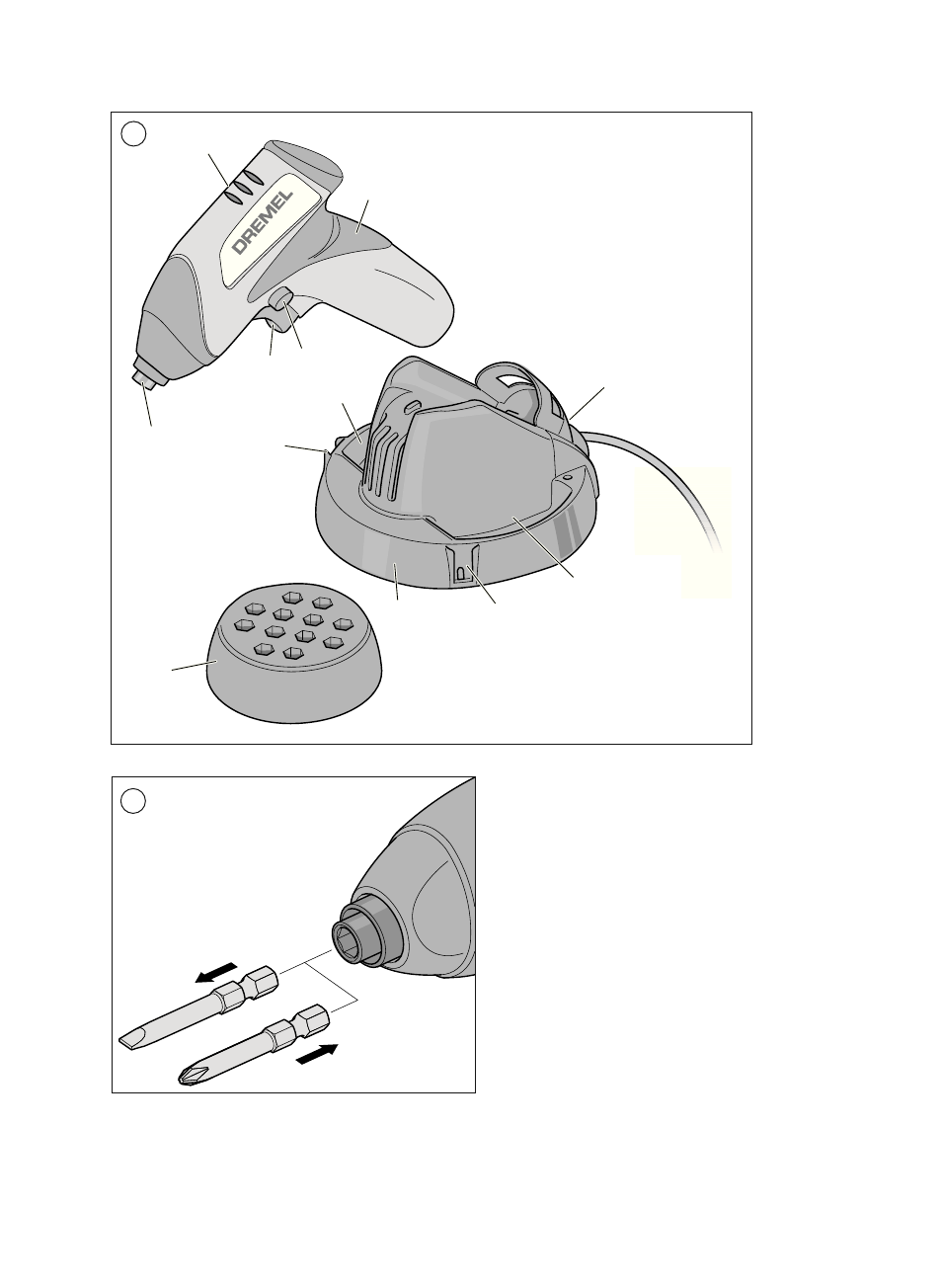 DREMEL