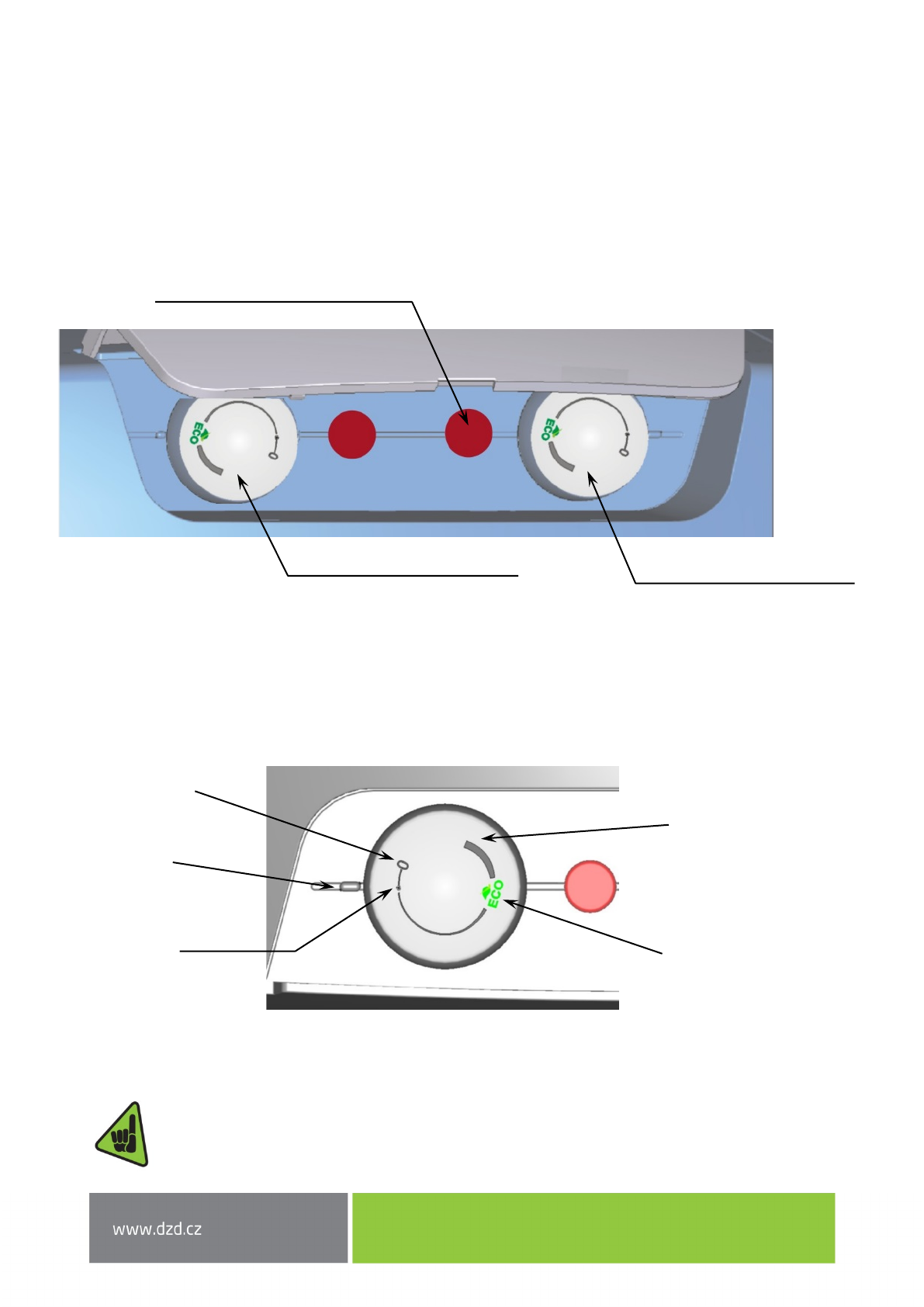 ECO

ECO

ECO

www.dzd.cz