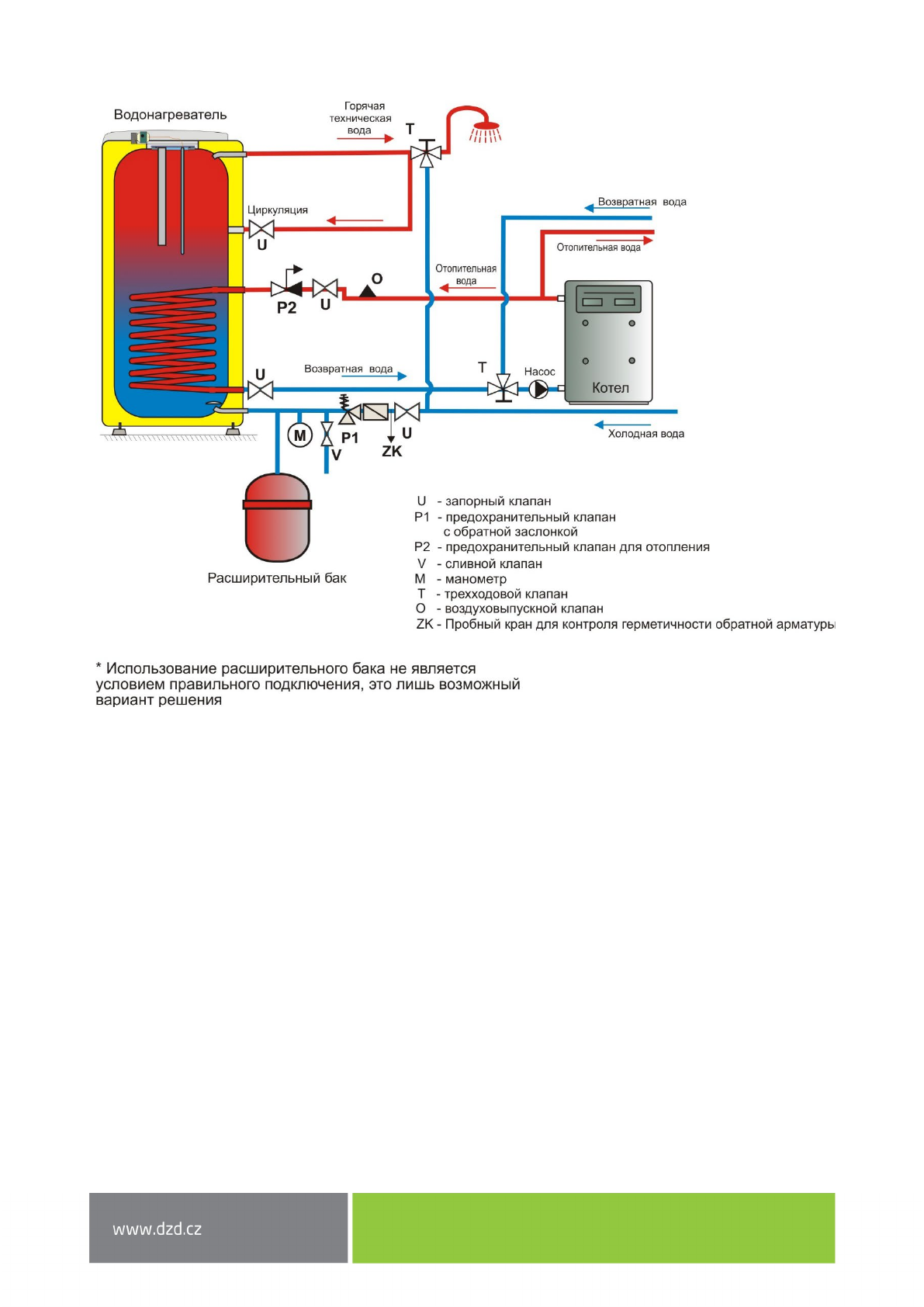 Водонагреватель

Горячая техническая вода

T

Циркуляция

U

Возвратная вода

Отопительная вода

Отопительная вода

P2

U

O

U

Возвратная вода

T

Насос

Котел

M

V

P1

ZK

U

Холодная вода

Расширительный бак

U - запорный клапан
P1 - предохранительный клапан с обратной заслонкой
P2 - предохранительный клапан для отопления
V - сливной клапан
M - манометр
T - трехходовой клапан
O - воздуховыпускной клапан
ZK - Пробный кран для контроля герметичности обратной арматуры

* Использование расширительного бака не является условием правильного подключения, это лишь возможный вариант решения

www.dzd.cz