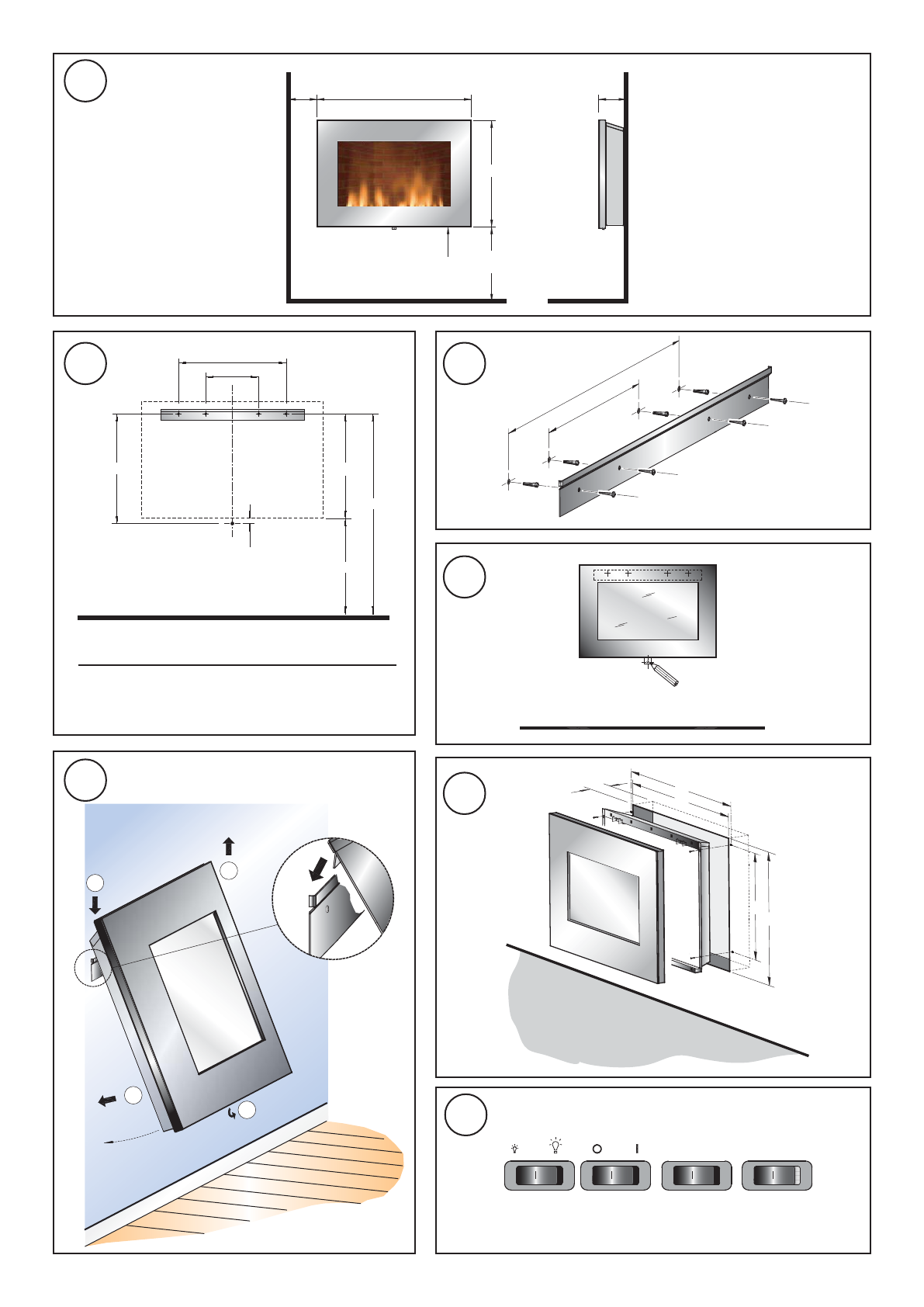 O
I