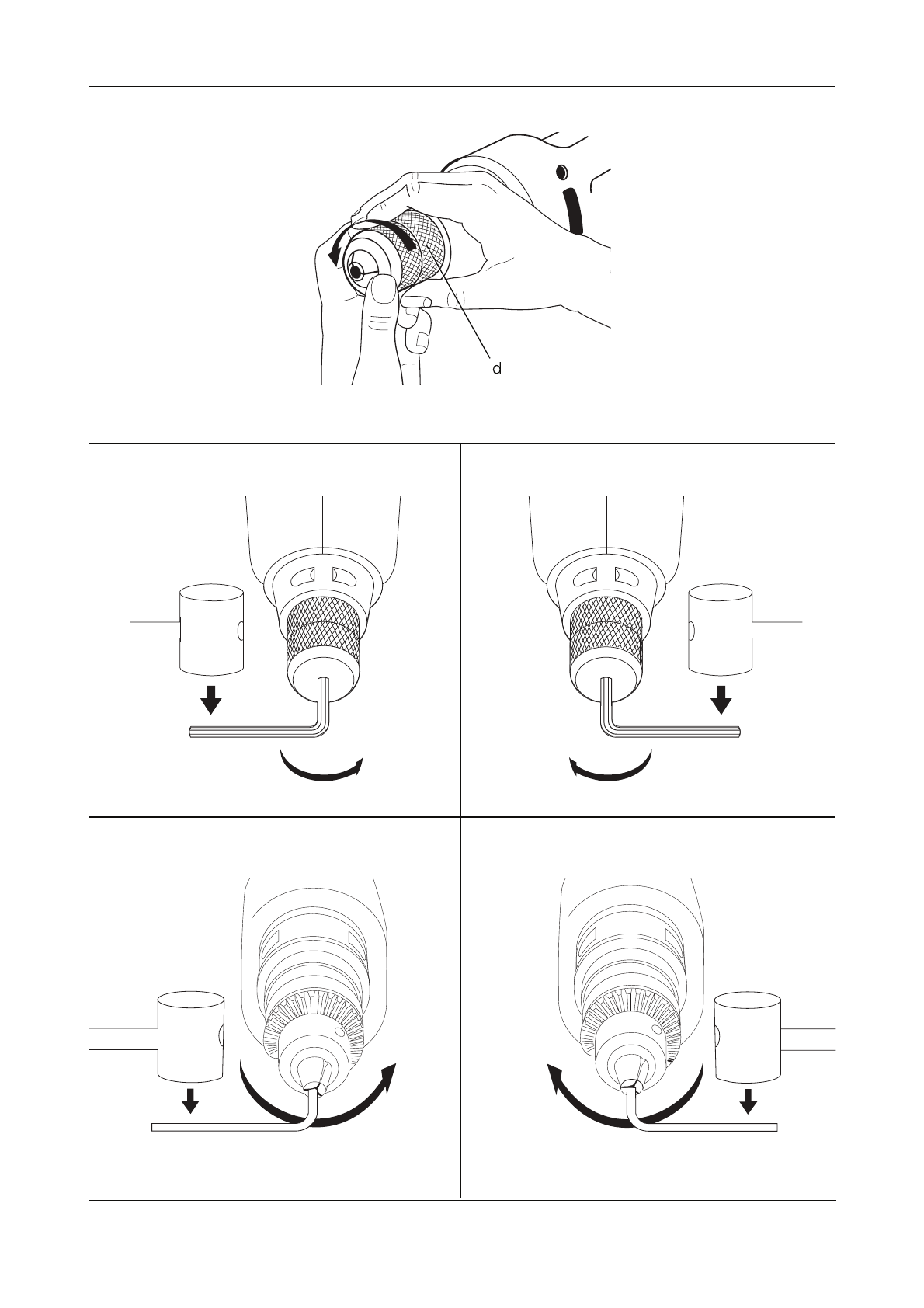 d