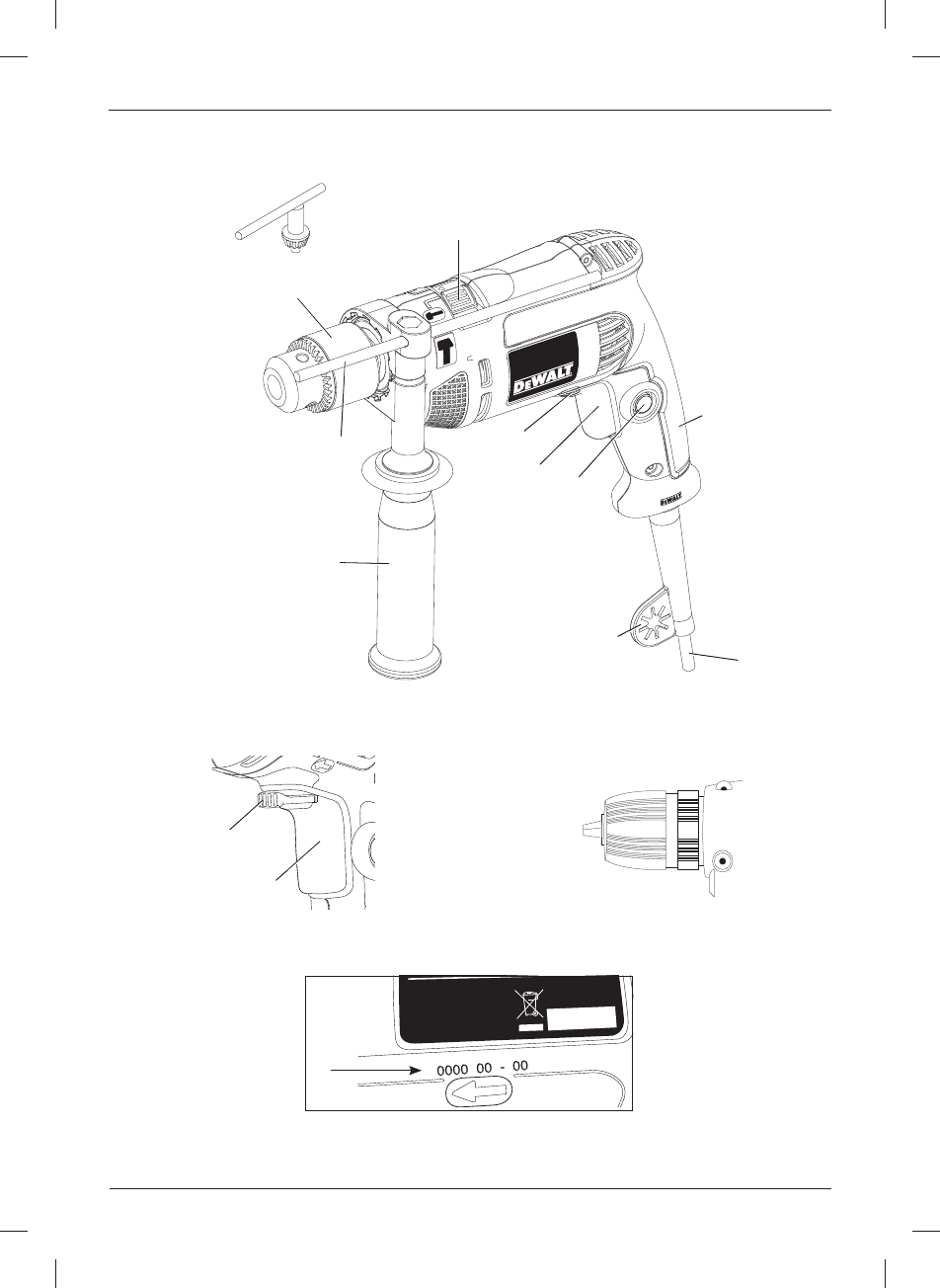 DEWALT

DEWALT

0000 00 - 00