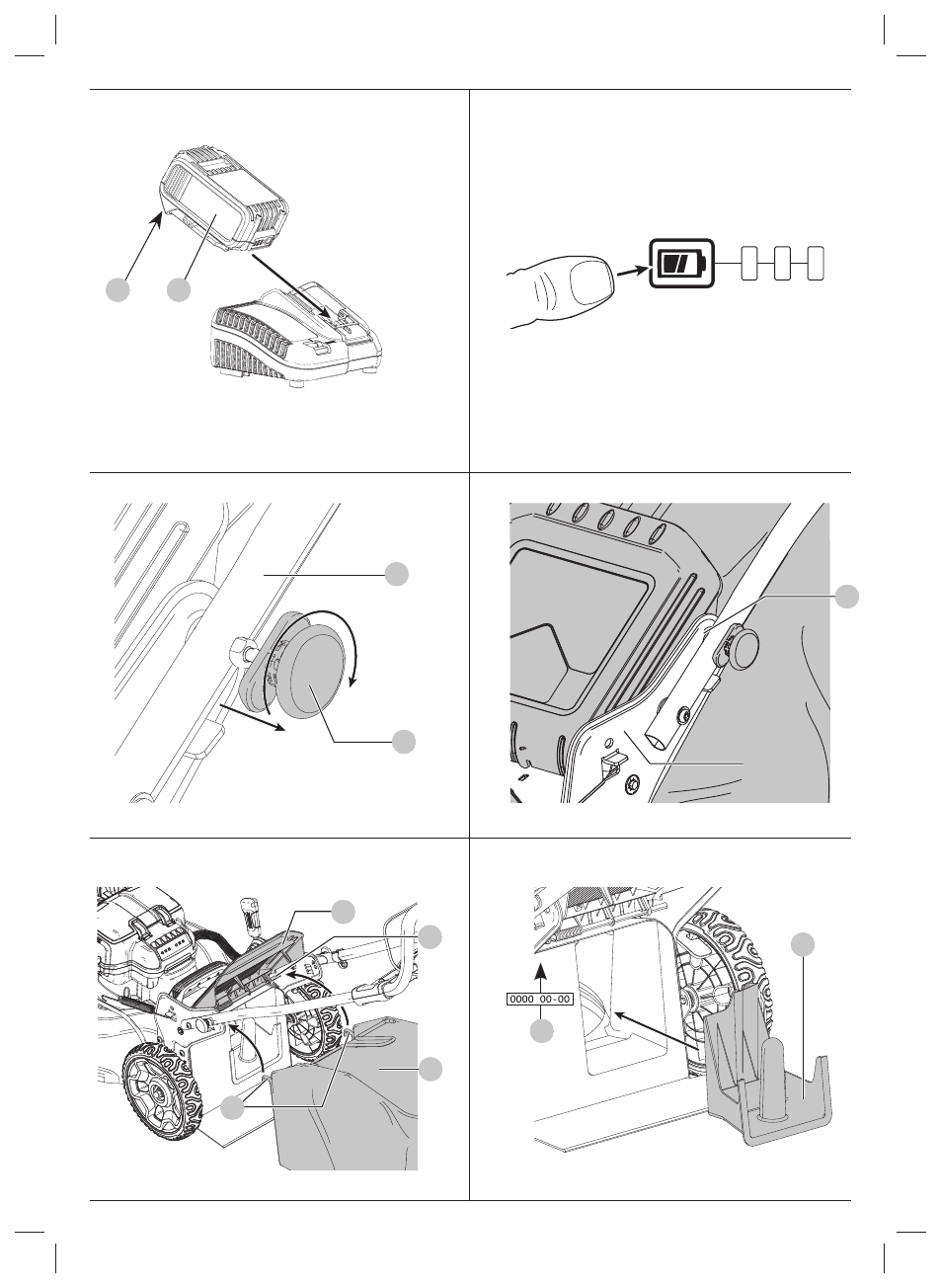 0000 00-00