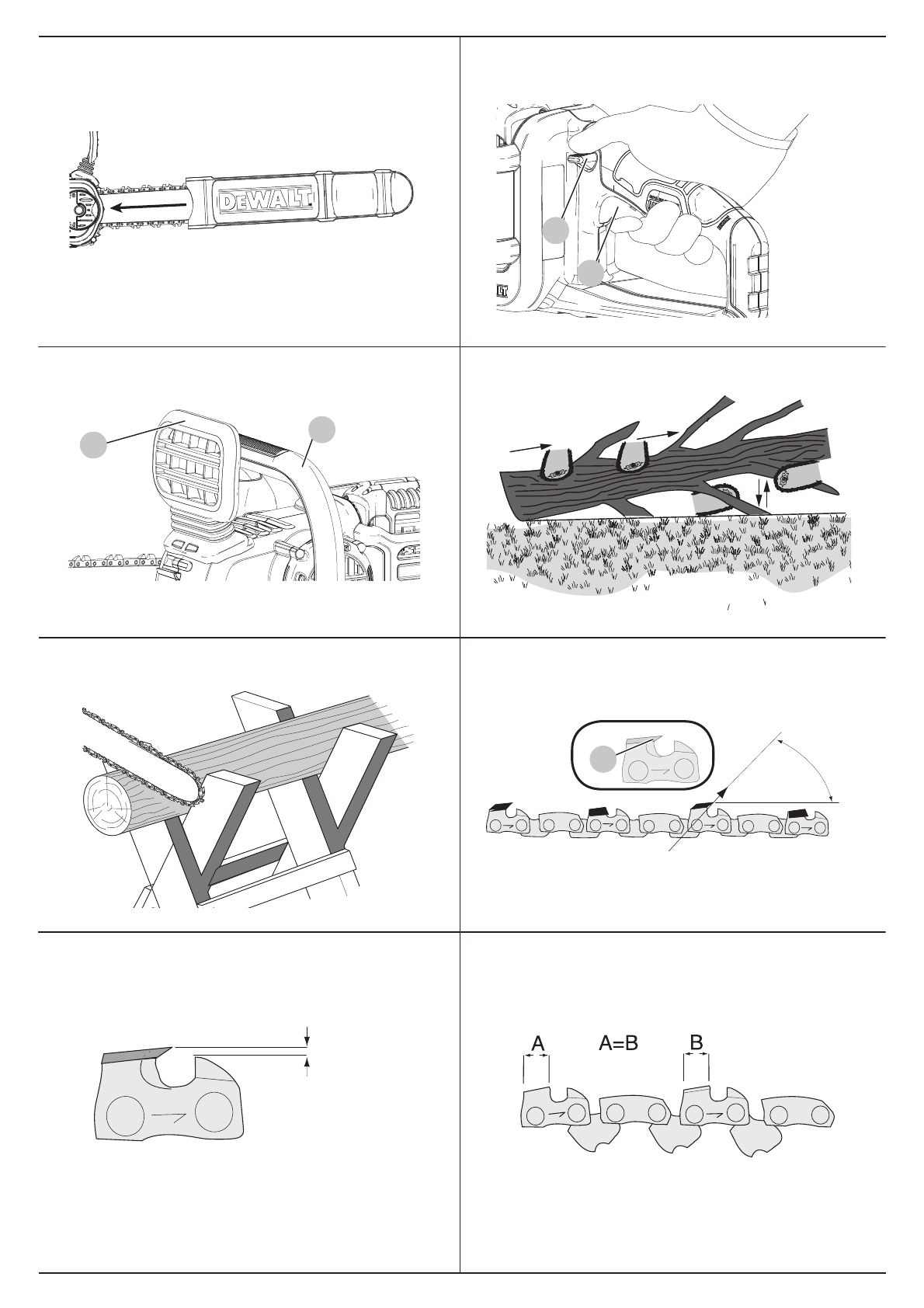 DEWALT

A

A=B

B