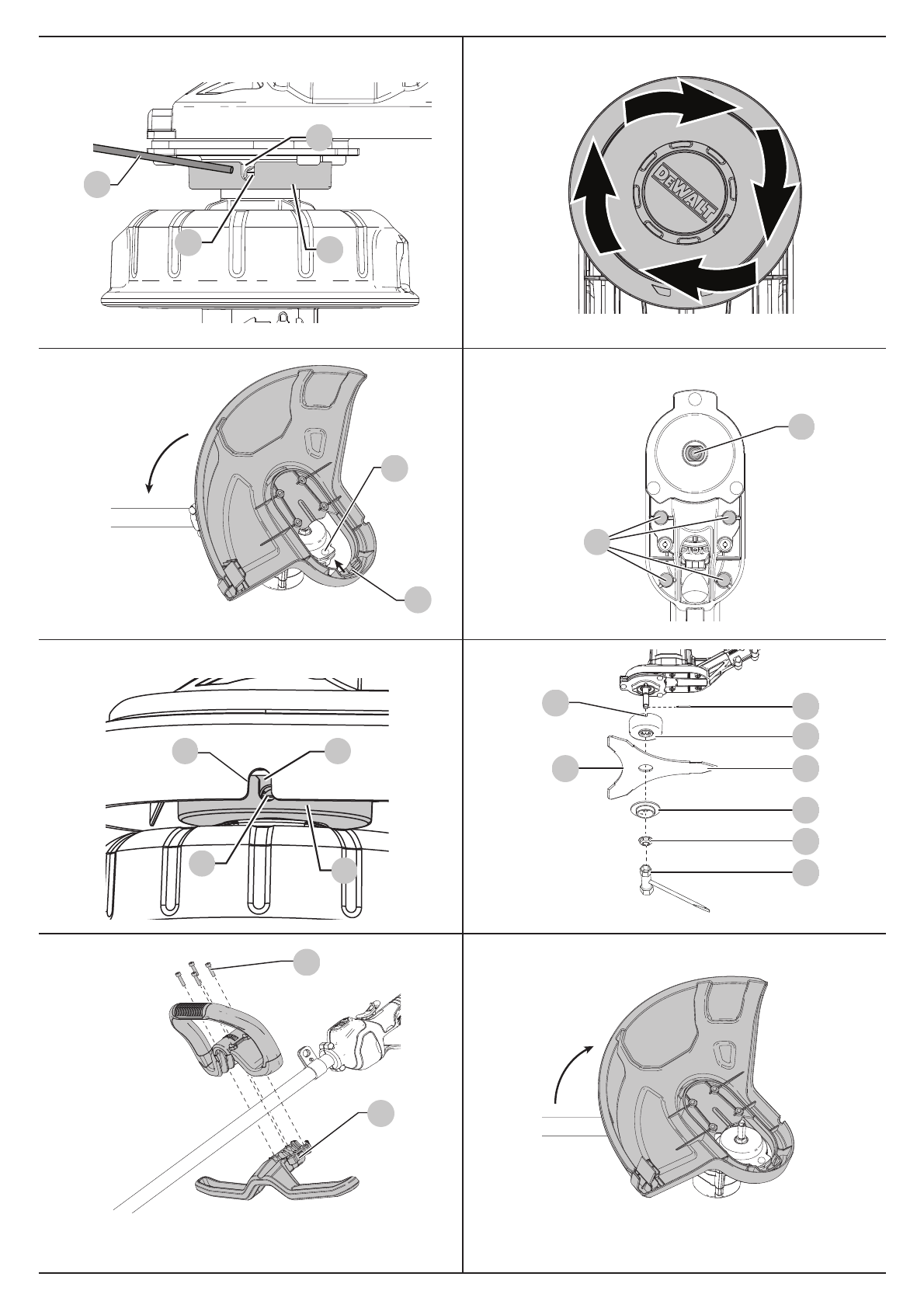 DEWALT