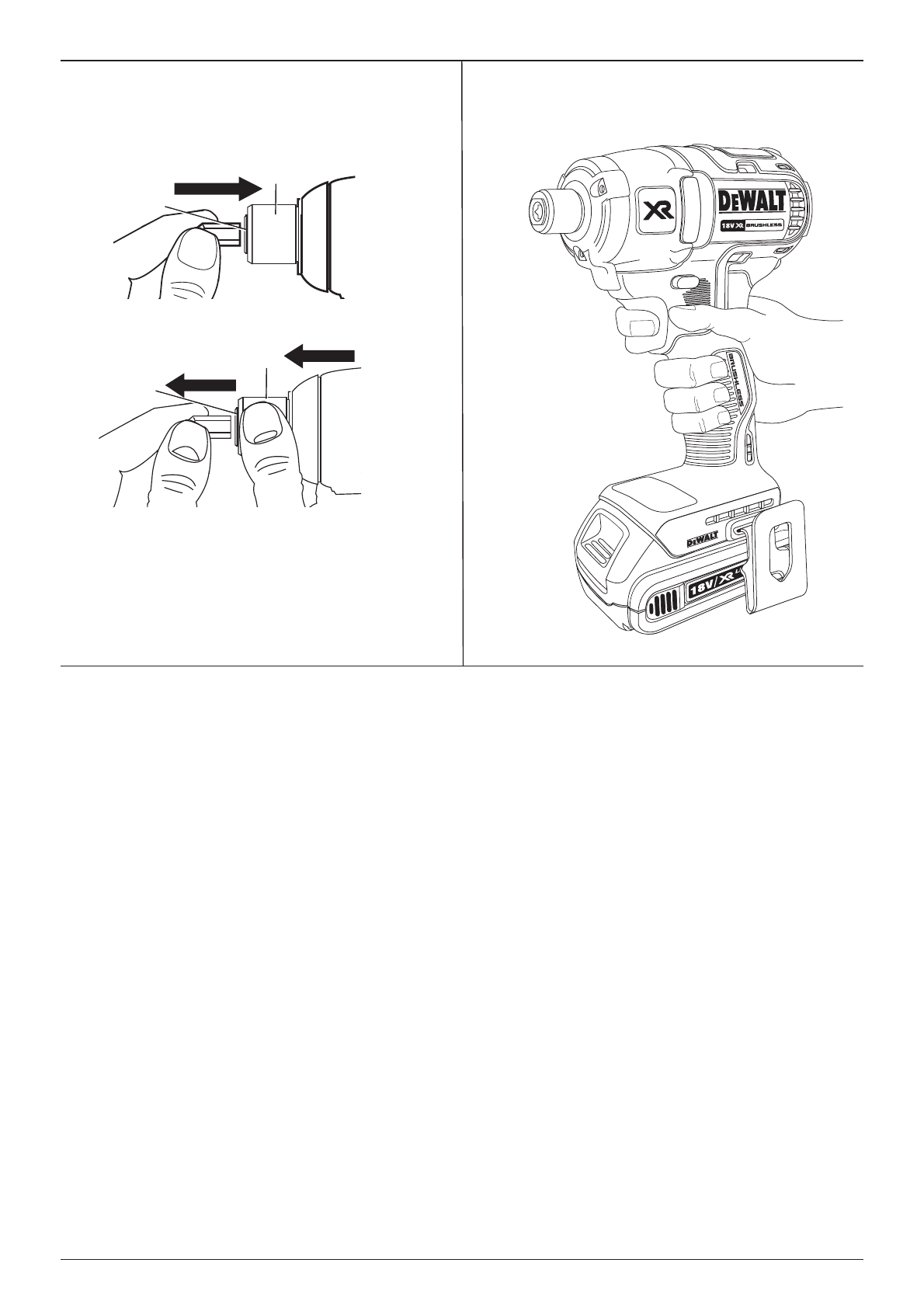 XR
DEWALT
18V XR BRUSHLESS
BRUSHLESS
DEWALT
18V XR