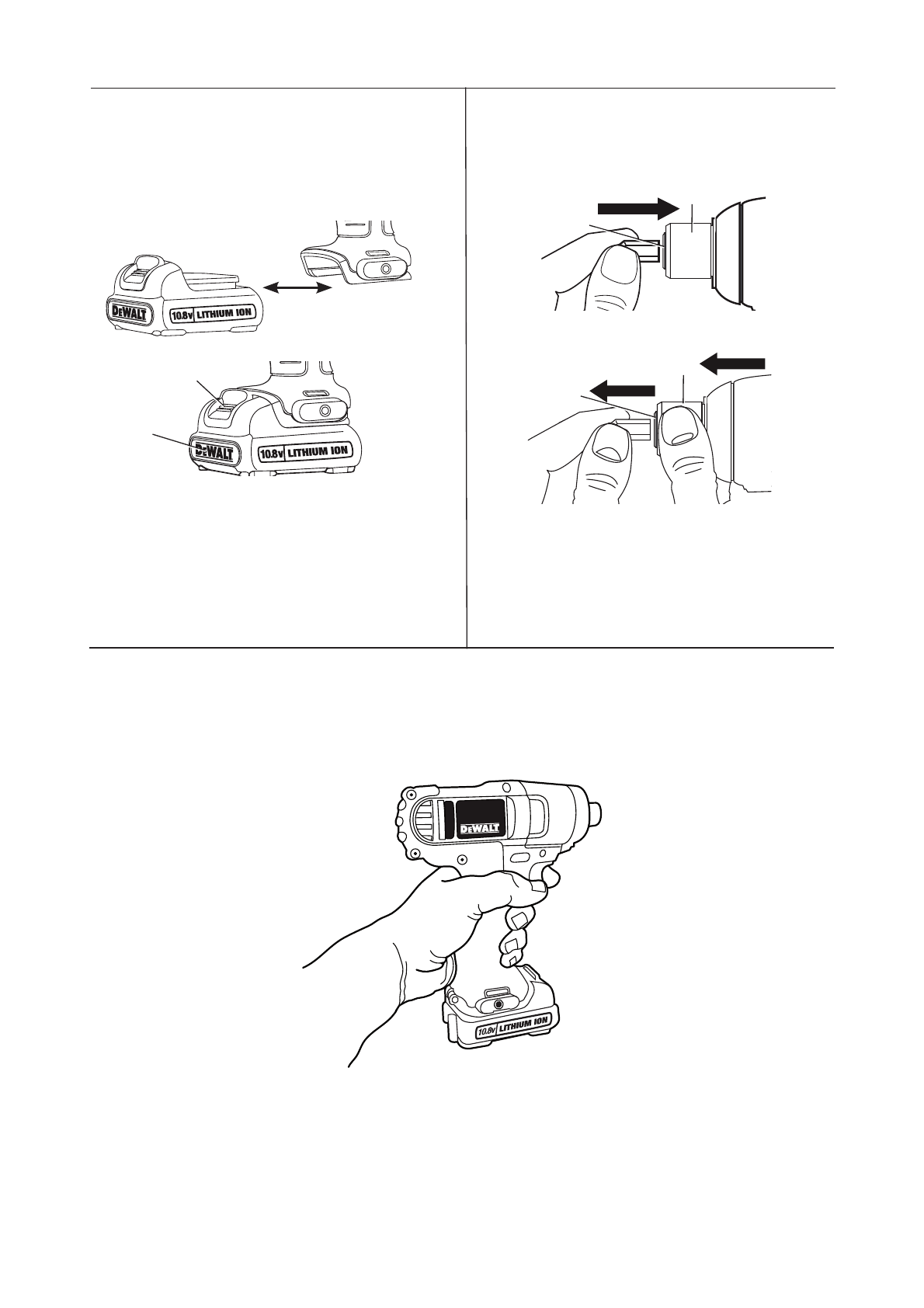 DEWALT 10.8v LITHIUM ION

DEWALT 10.8v LITHIUM ION

DEWALT

10.8v LITHIUM ION