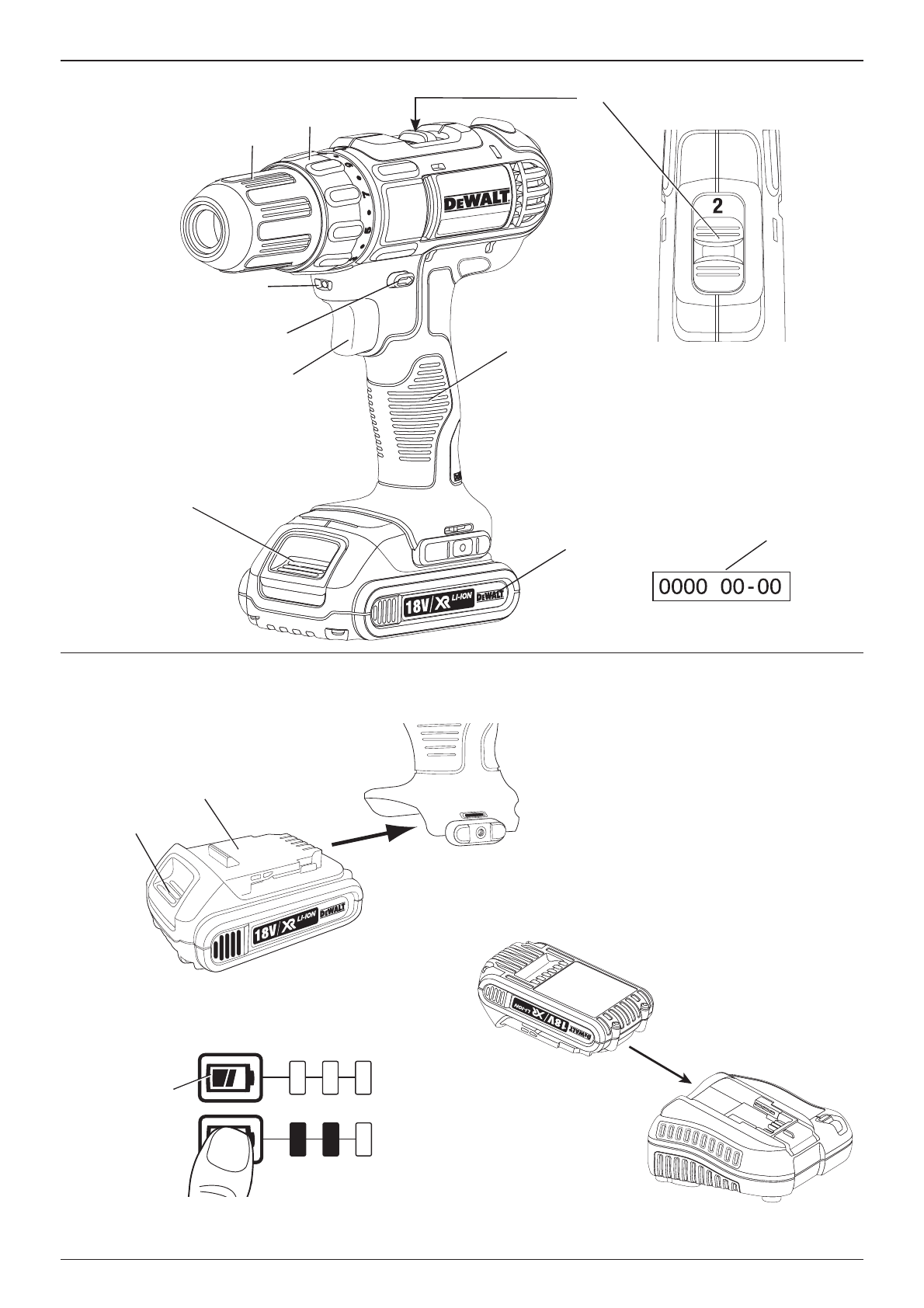 DEWALT

2

18V/XR LI-ION DEWALT

0000 00-00

18V/XR LI-ION DEWALT

18V/XR LI-ION DEWALT